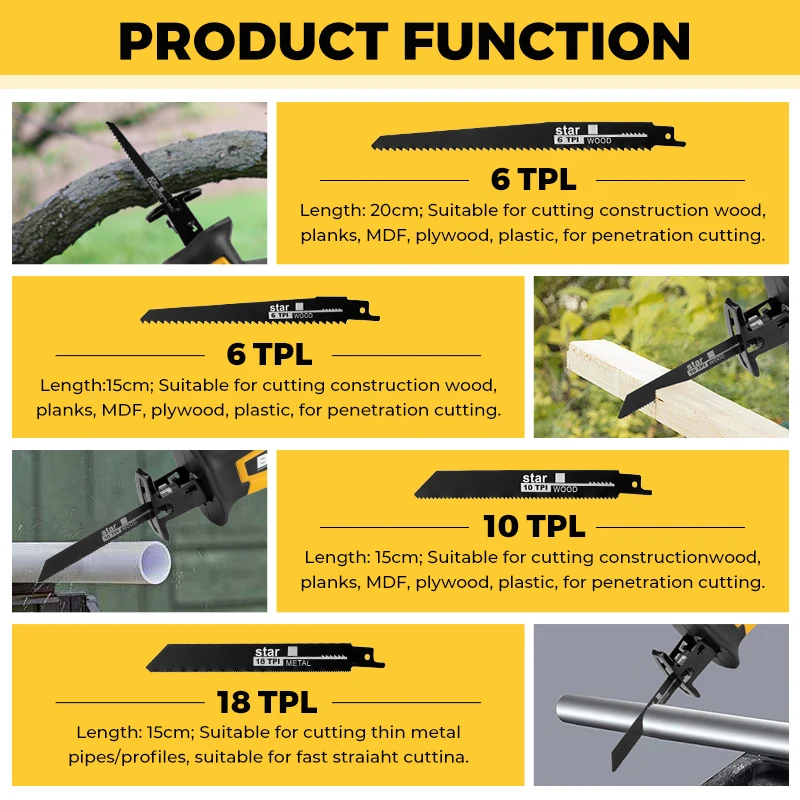 PRODUCT FUNCTION

star
6 TPI WOOD

6 TPL

Length: 20cm; Suitable for cutting construction wood, planks, MDF, plywood, plastic, for penetration cutting.

star
6 TPI WOOD

6 TPL

Length:15cm; Suitable for cutting construction wood, planks, MDF, plywood, plastic, for penetration cutting.

star
6 TPI WOOD

star
10 TPI WOOD

10 TPL

Length: 15cm; Suitable for cutting constructionwood, planks, MDF, plywood, plastic, for penetration cutting.

star
18 TPI METAL

18 TPL

Length: 15cm; Suitable for cutting thin metal pipes/profiles, suitable for fast straiaht cuttina.