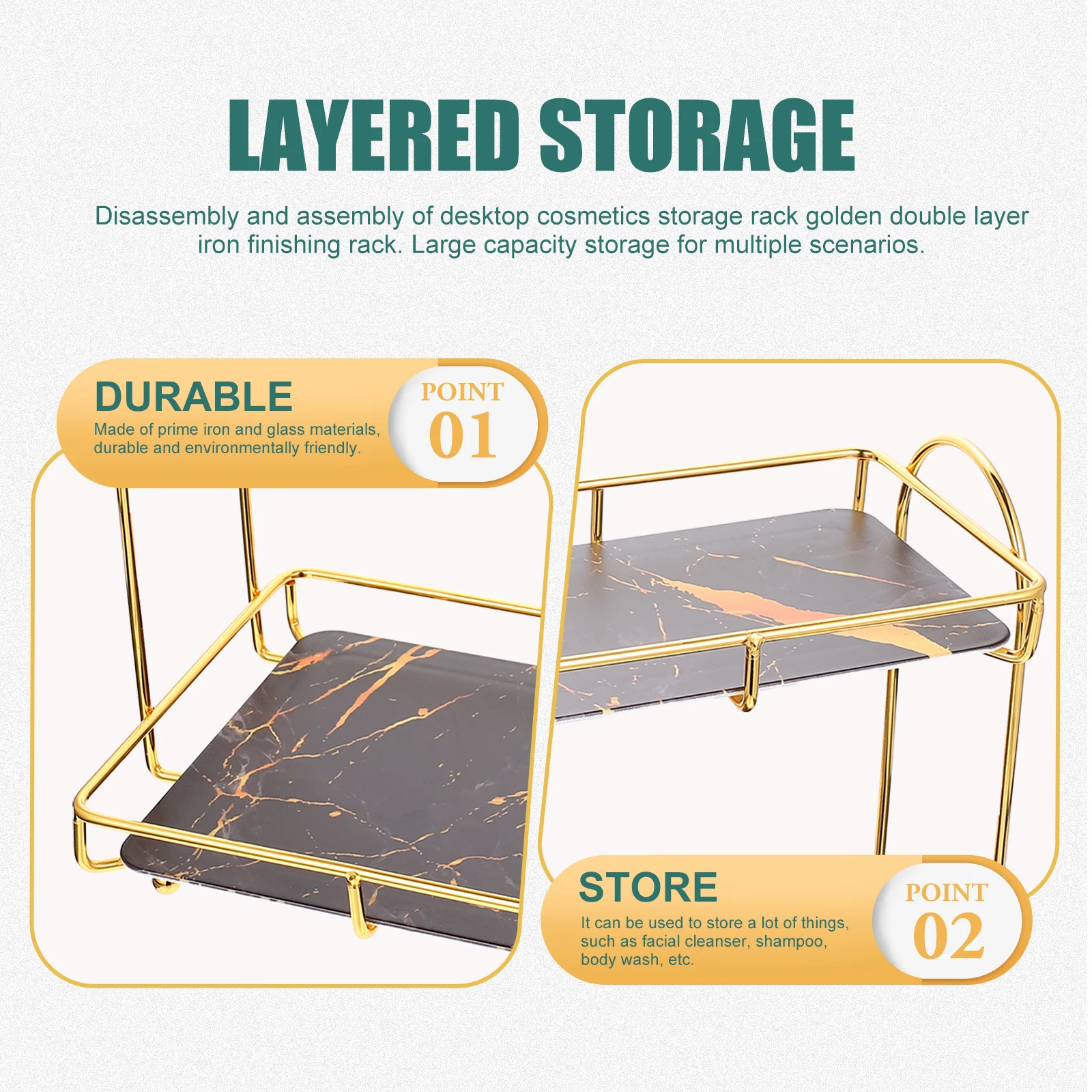 LAYERED STORAGE

Disassembly and assembly of desktop cosmetics storage rack golden double layer iron finishing rack. Large capacity storage for multiple scenarios.

DURABLE
Made of prime iron and glass materials, durable and environmentally friendly.

POINT
01

STORE
It can be used to store a lot of things, such as facial cleanser, shampoo, body wash, etc.

POINT
02