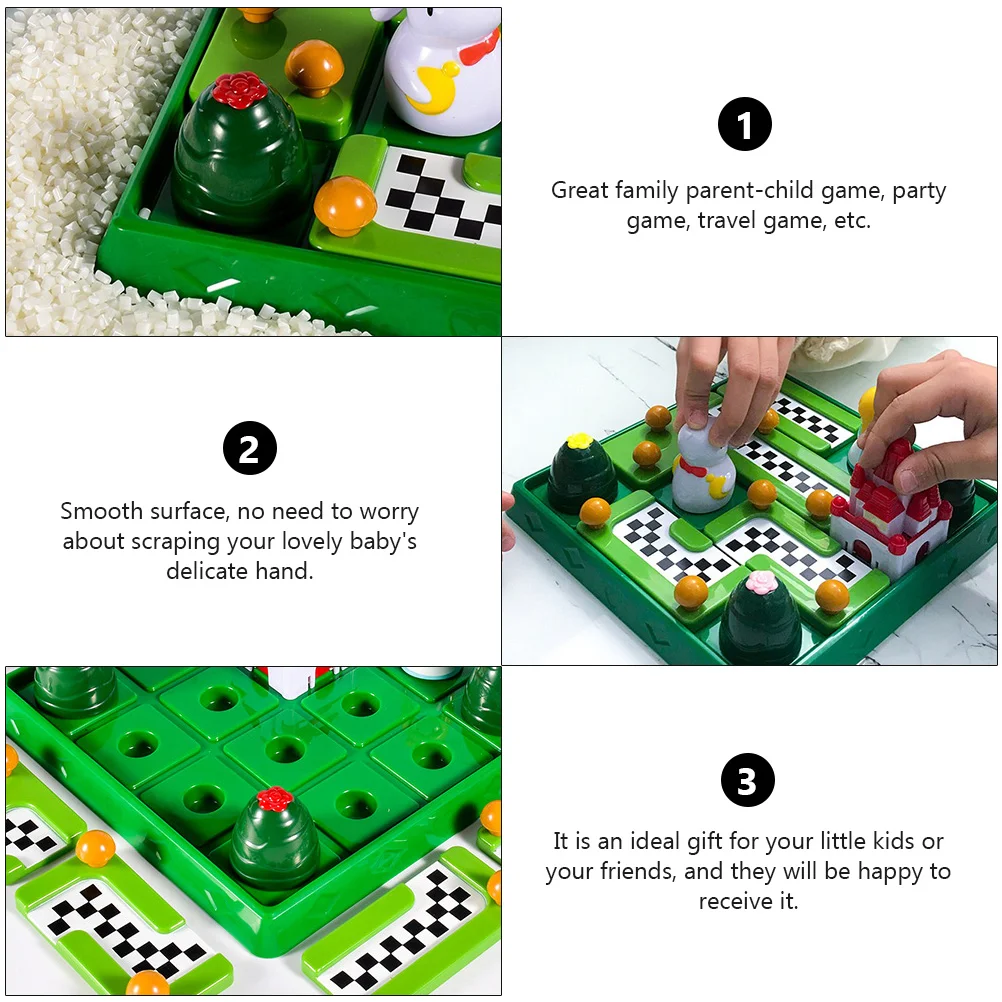 1

Great family parent-child game, party game, travel game, etc.

2

Smooth surface, no need to worry about scraping your lovely baby's delicate hand.

3

It is an ideal gift for your little kids or your friends, and they will be happy to receive it.