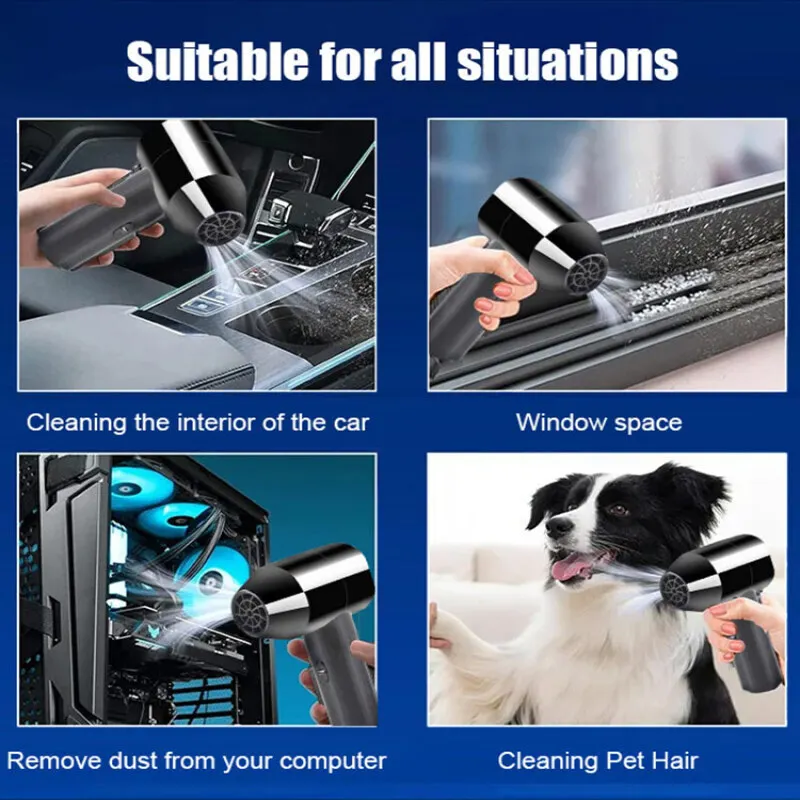 Suitable for all situations

Cleaning the interior of the car

Window space

Remove dust from your computer

Cleaning Pet Hair