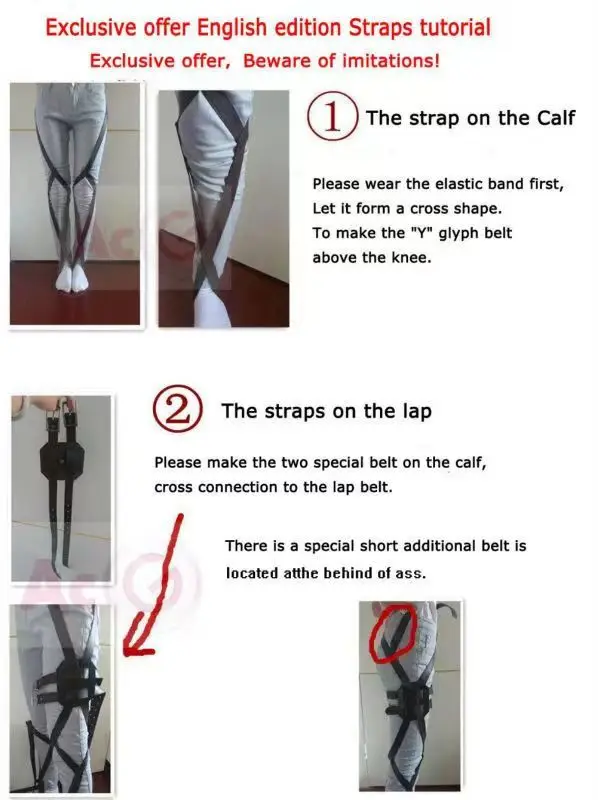 Exclusive offer English edition Straps tutorial
Exclusive offer, Beware of imitations!

① The strap on the Calf

Please wear the elastic band first,
Let it form a cross shape.
To make the "Y" glyph belt
above the knee.

② The straps on the lap

Please make the two special belt on the calf,
cross connection to the lap belt.

There is a special short additional belt is
located atthe behind of ass.