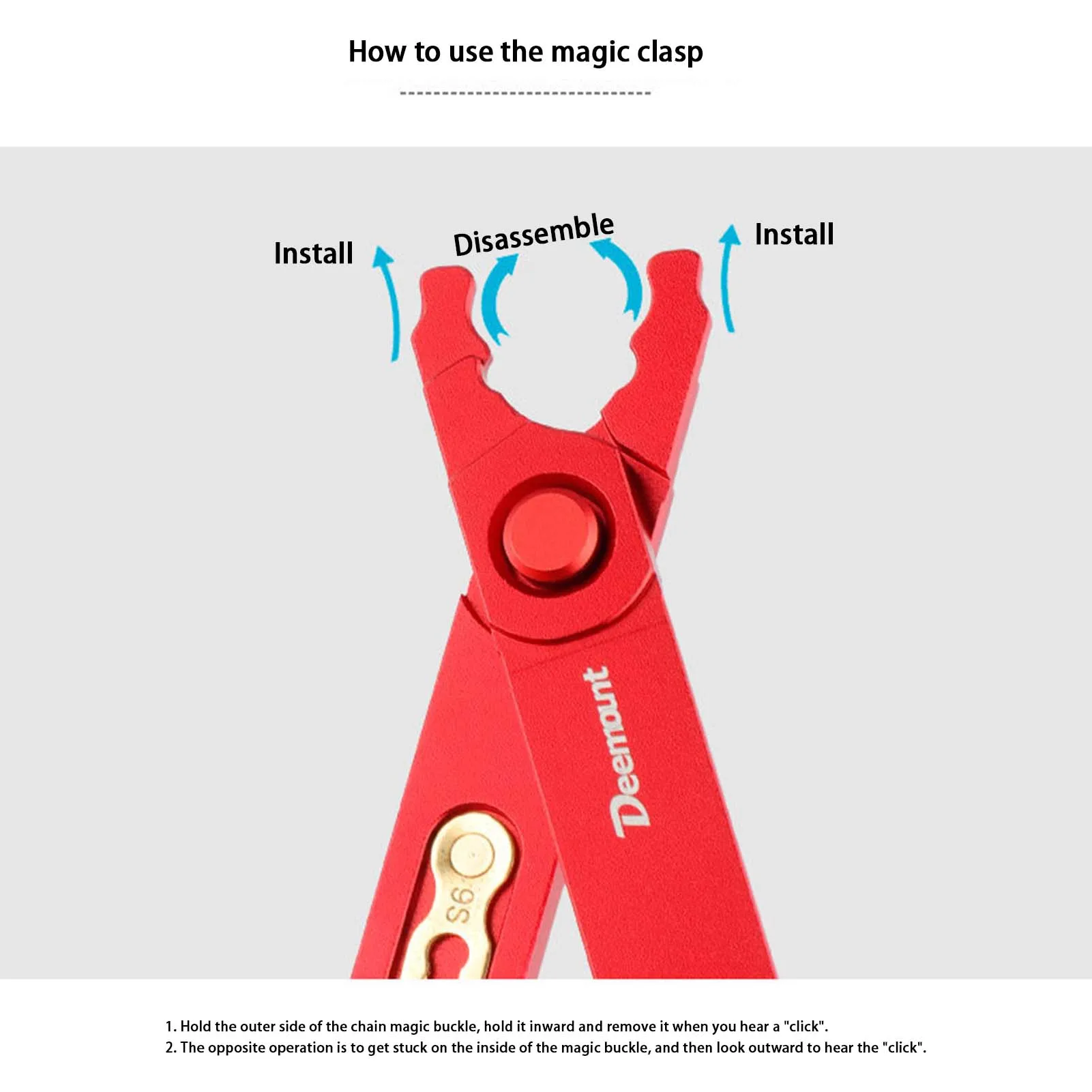 How to use the magic clasp

Install

Disassemble

Install

Deemount

S6

1. Hold the outer side of the chain magic buckle, hold it inward and remove it when you hear a "click".
2. The opposite operation is to get stuck on the inside of the magic buckle, and then look outward to hear the "click".