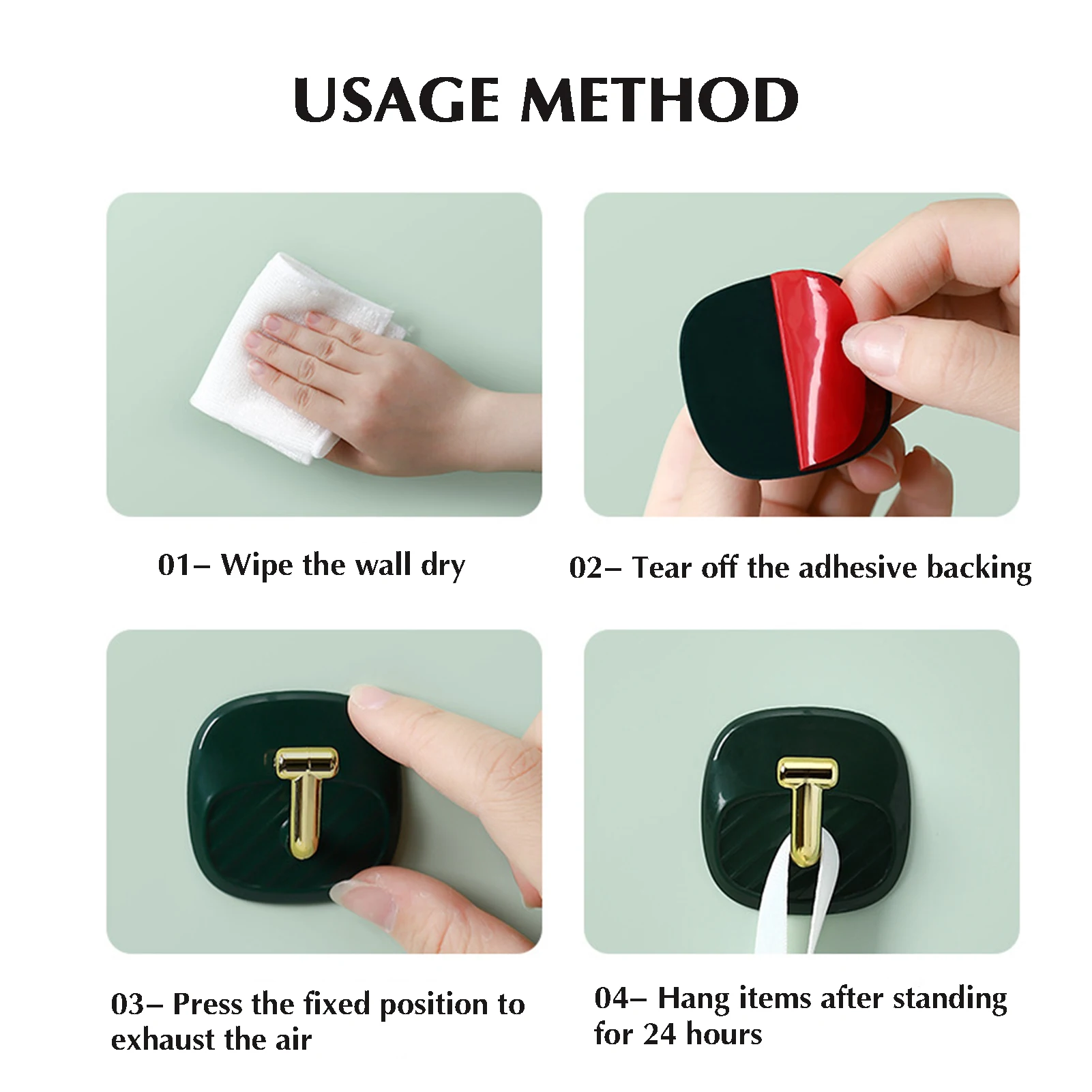 USAGE METHOD

01– Wipe the wall dry

02– Tear off the adhesive backing

03– Press the fixed position to exhaust the air

04– Hang items after standing for 24 hours