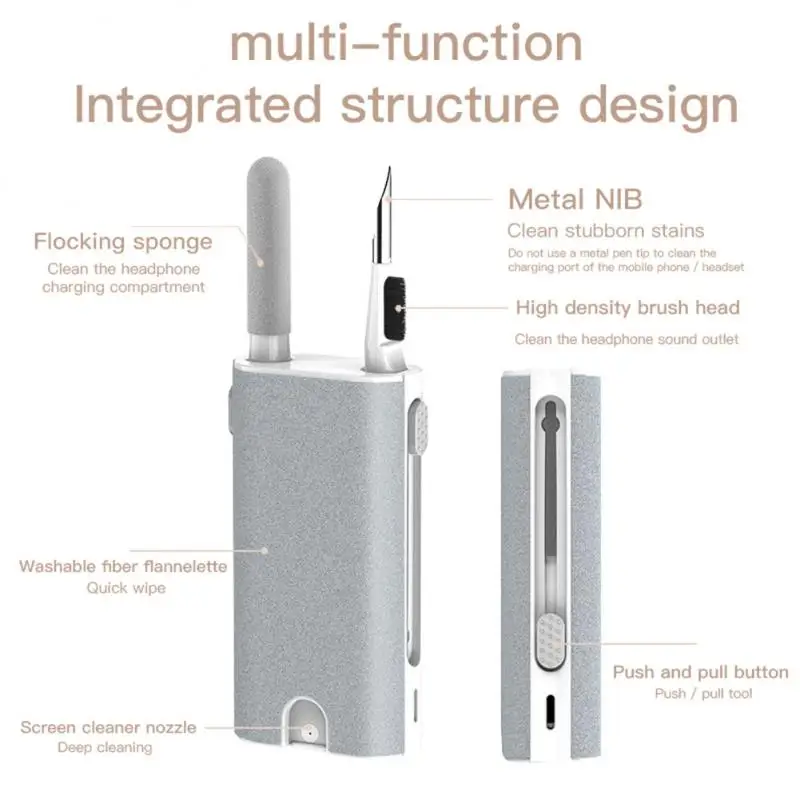 multi–function
Integrated structure design

Flocking sponge
Clean the headphone charging compartment

Metal NIB
Clean stubborn stains
Do not use a metal pen tip to clean the charging port of the mobile phone / headset

High density brush head
Clean the headphone sound outlet

Washable fiber flannelette
Quick wipe

Push and pull button
Push / pull tool

Screen cleaner nozzle
Deep cleaning