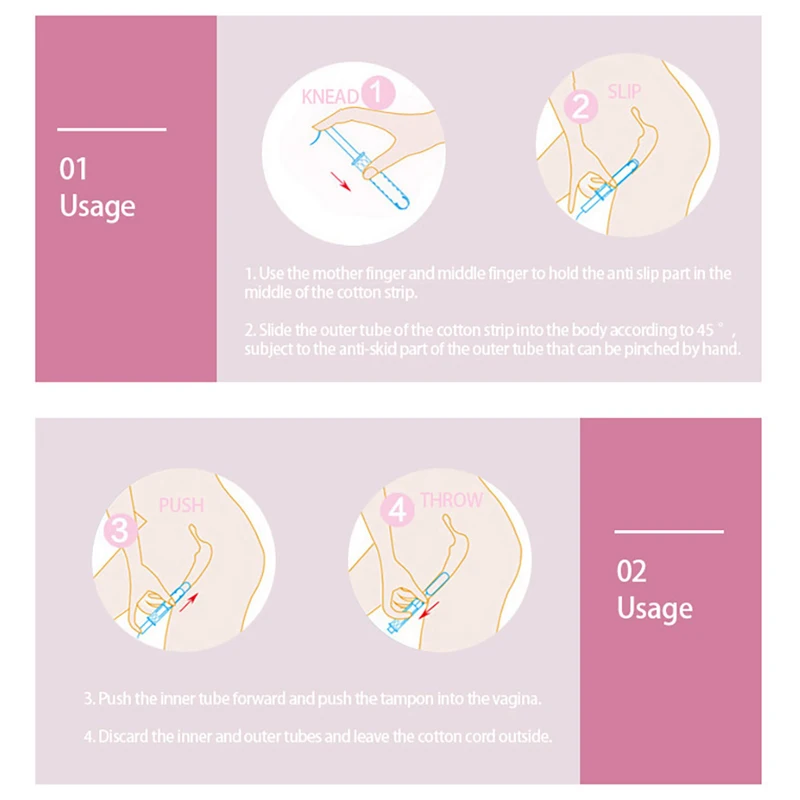 01
Usage

KNEAD 1

2 SLIP

1. Use the mother finger and middle finger to hold the anti slip part in the middle of the cotton strip.

2. Slide the outer tube of the cotton strip into the body according to 45 ° , subject to the anti-skid part of the outer tube that can be pinched by hand.

3 PUSH

4 THROW

02
Usage

3. Push the inner tube forward and push the tampon into the vagina.

4. Discard the inner and outer tubes and leave the cotton cord outside.