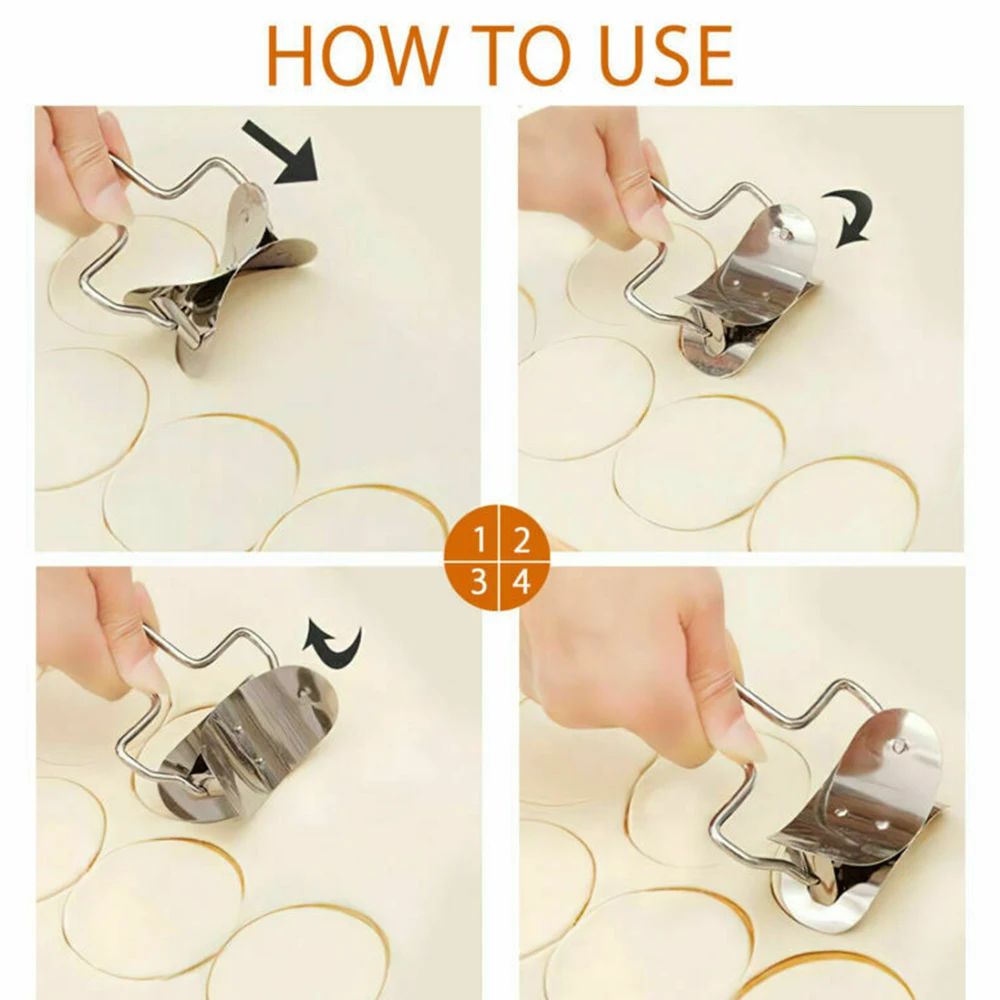 HOW TO USE

1 2
3 4