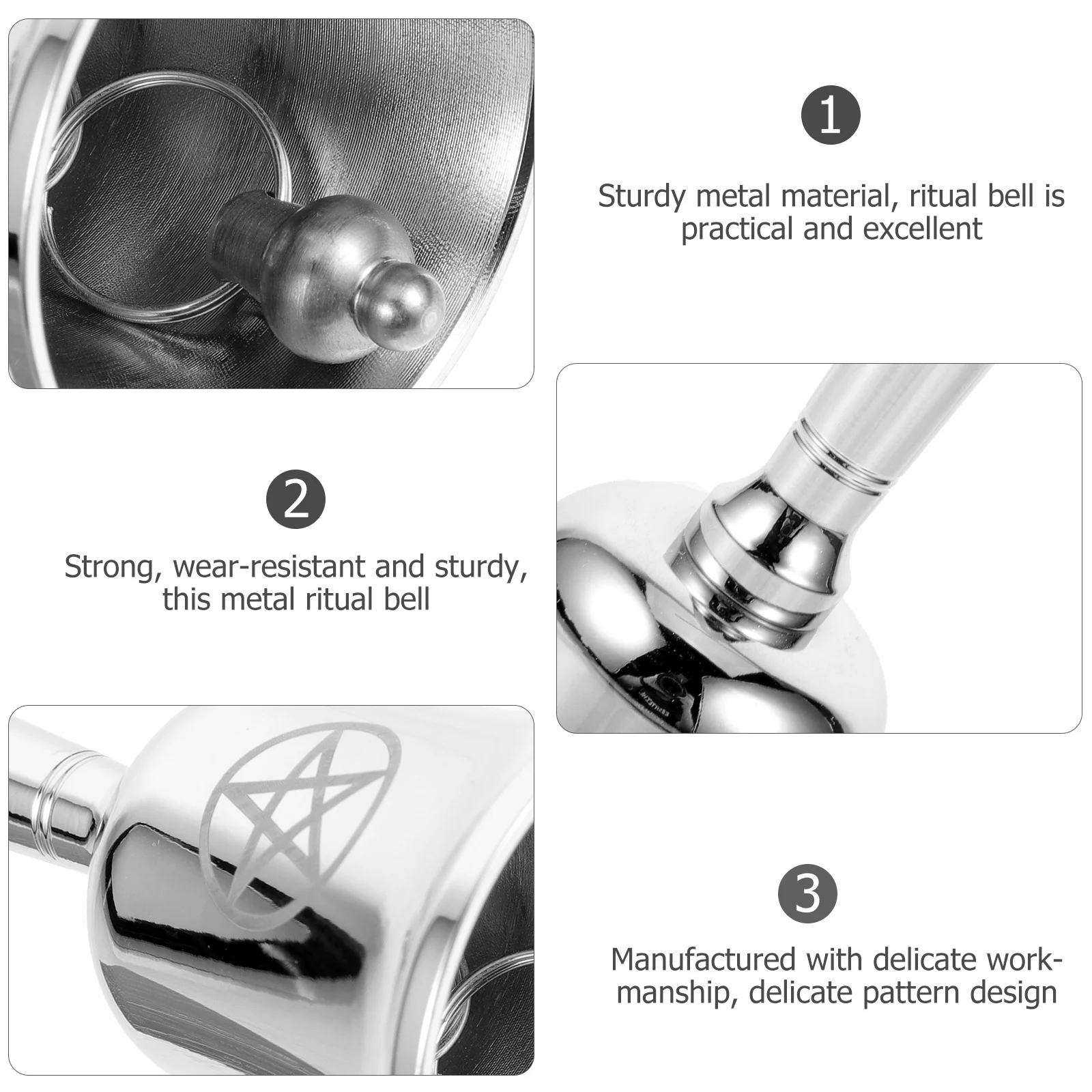 1

Sturdy metal material, ritual bell is practical and excellent

2

Strong, wear-resistant and sturdy, this metal ritual bell

3

Manufactured with delicate workmanship, delicate pattern design