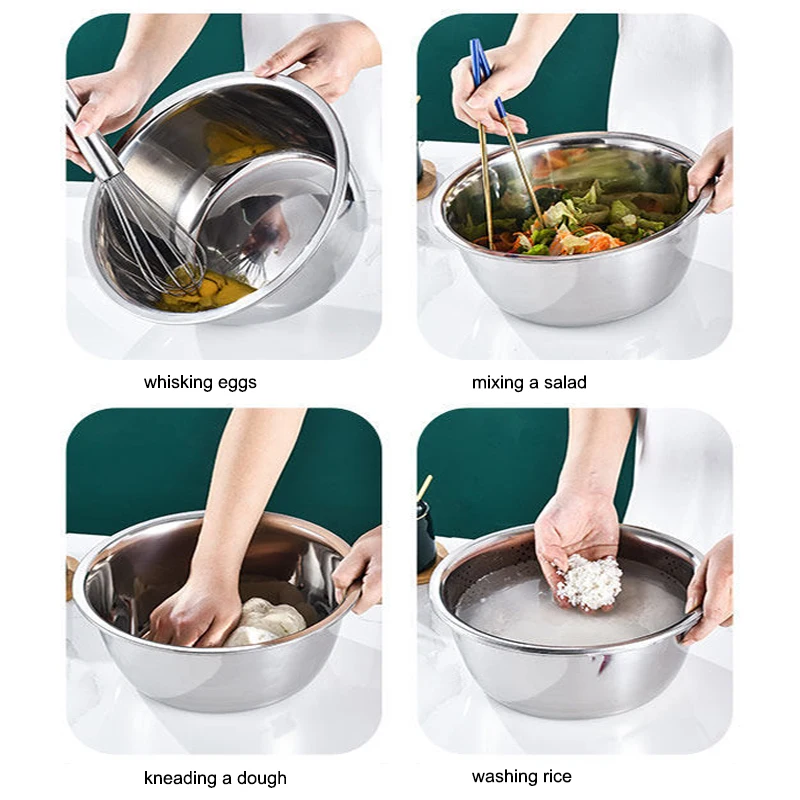 whisking eggs

mixing a salad

kneading a dough

washing rice