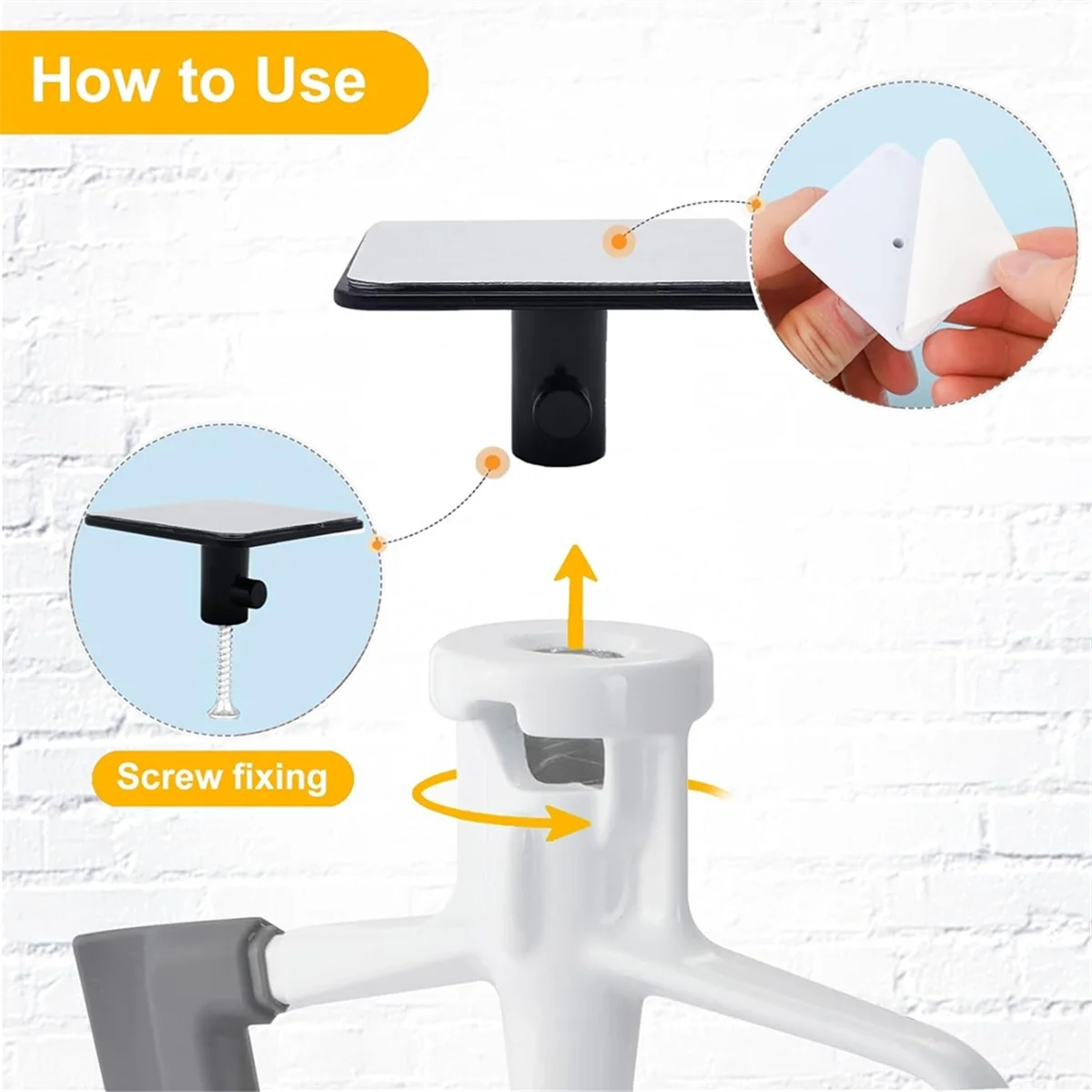 How to Use

Screw fixing