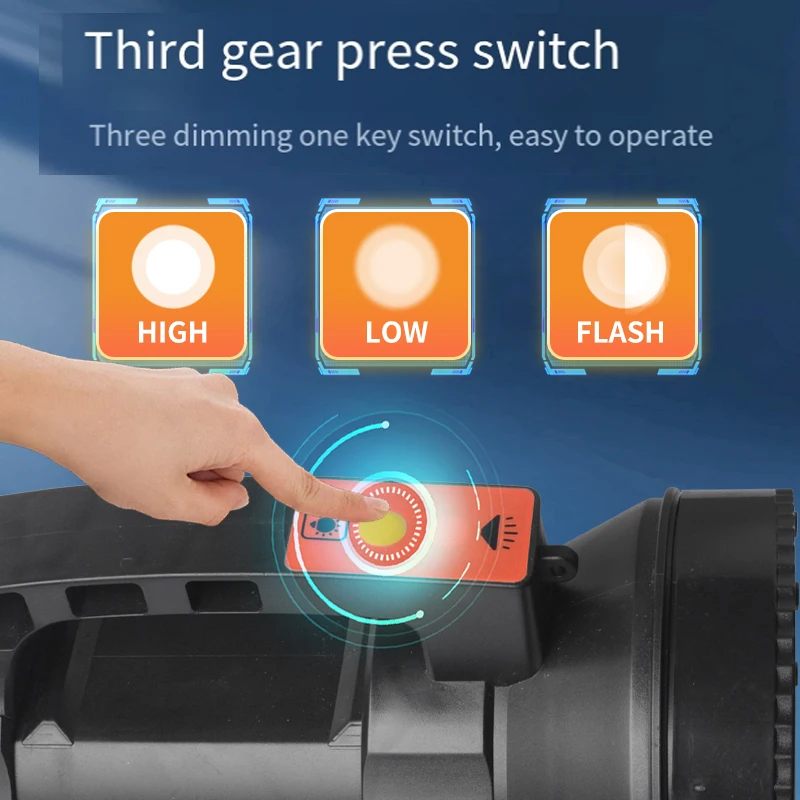 Third gear press switch

Three dimming one key switch, easy to operate

HIGH

LOW

FLASH