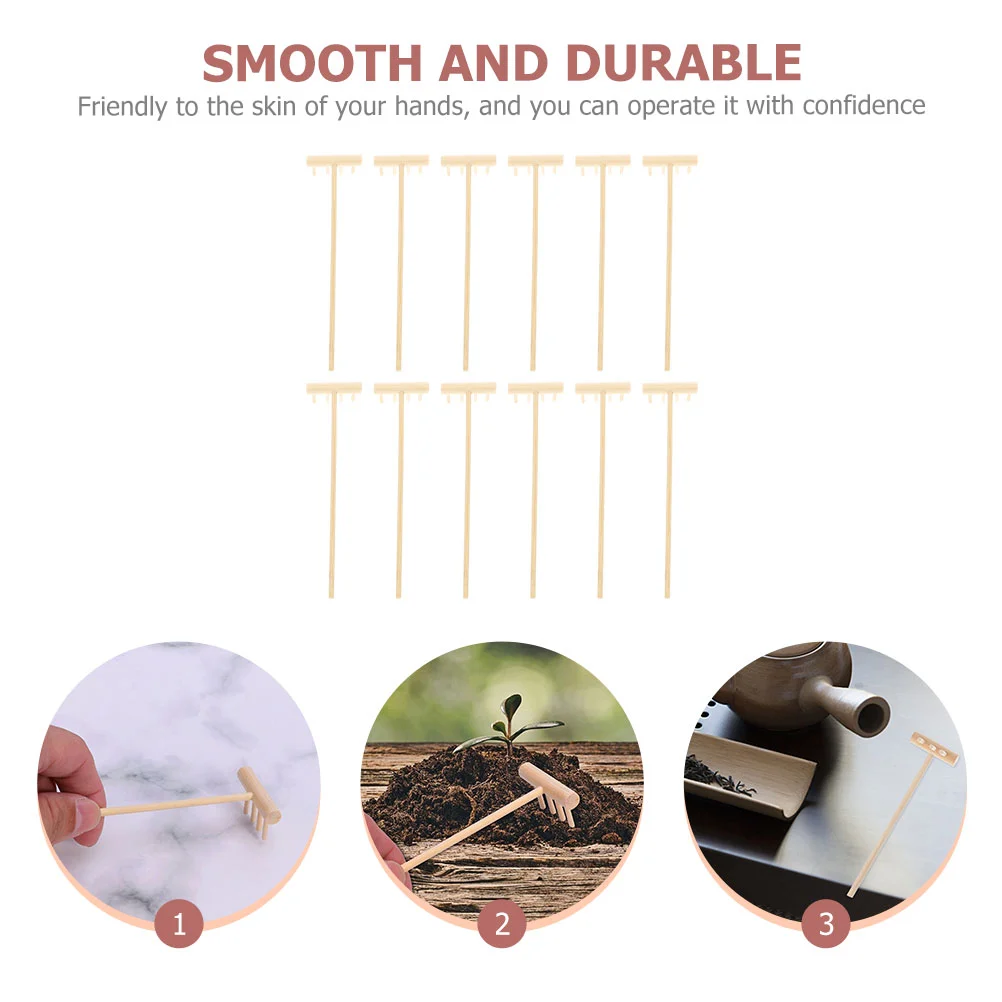 SMOOTH AND DURABLE

Friendly to the skin of your hands, and you can operate it with confidence

1

2

3