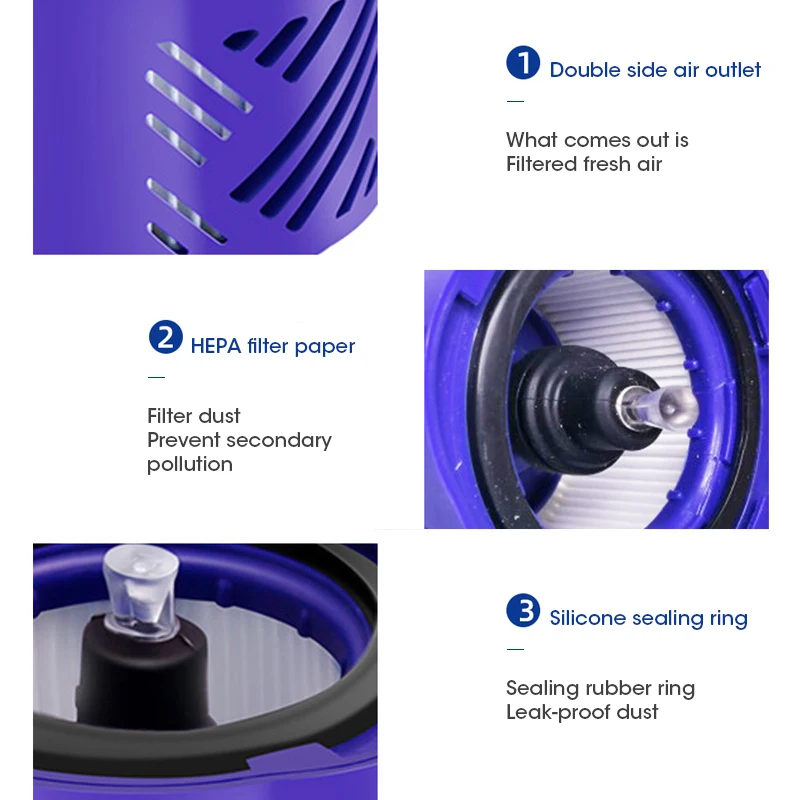 1 Double side air outlet

—

What comes out is
Filtered fresh air

2 HEPA filter paper

—

Filter dust
Prevent secondary pollution

3 Silicone sealing ring

—

Sealing rubber ring
Leak-proof dust