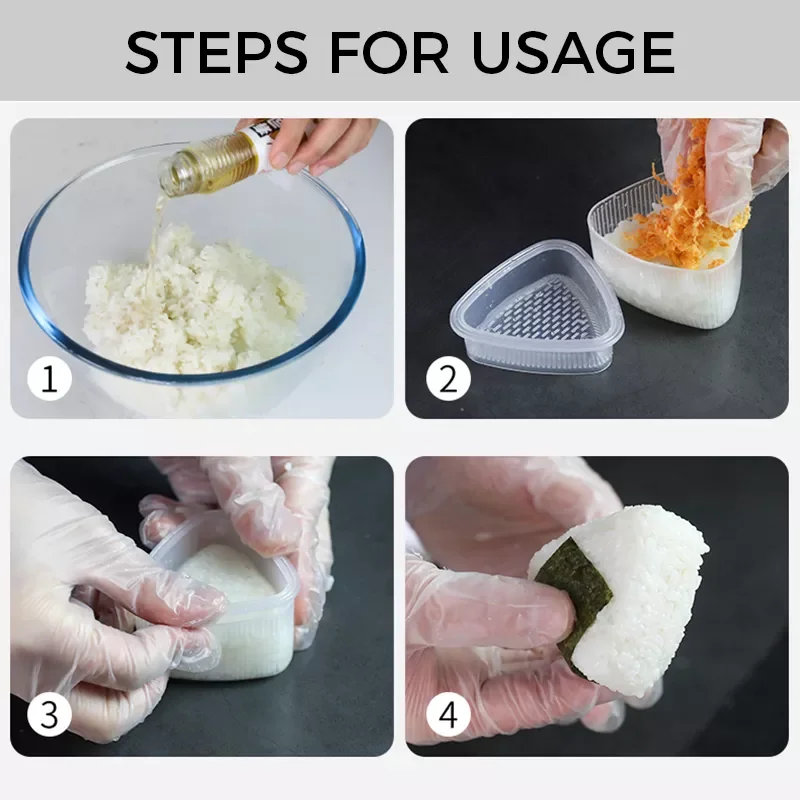 STEPS FOR USAGE

1

2

3

4