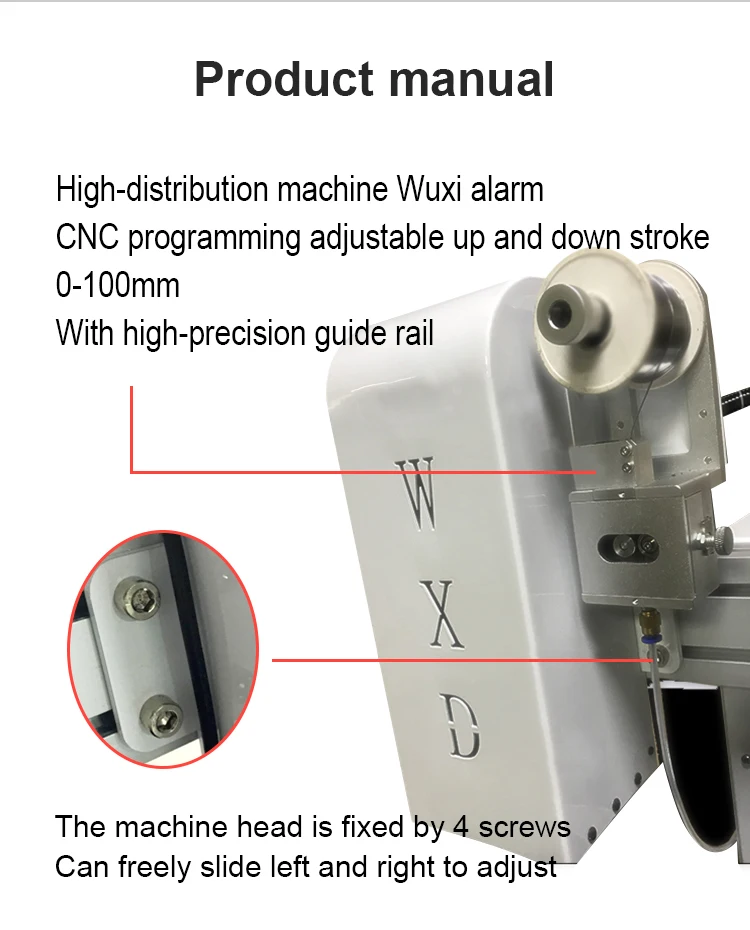 Product manual

High-distribution machine Wuxi alarm
CNC programming adjustable up and down stroke 0-100mm
With high-precision guide rail

W
X
D

The machine head is fixed by 4 screws
Can freely slide left and right to adjust