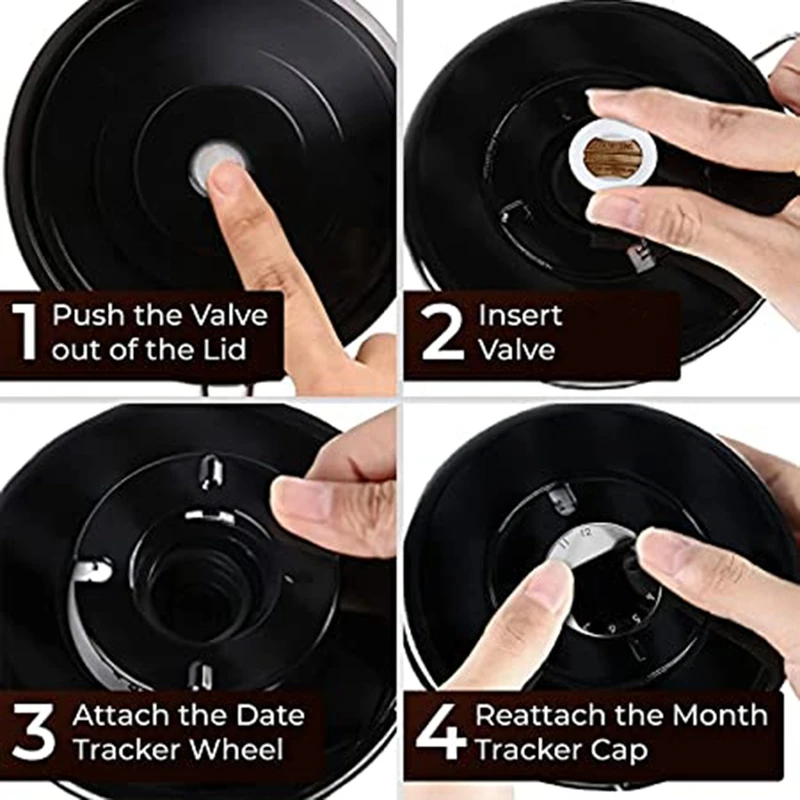 1 Push the Valve out of the Lid

2 Insert Valve

3 Attach the Date Tracker Wheel

11 12
4 5 6

4 Reattach the Month Tracker Cap