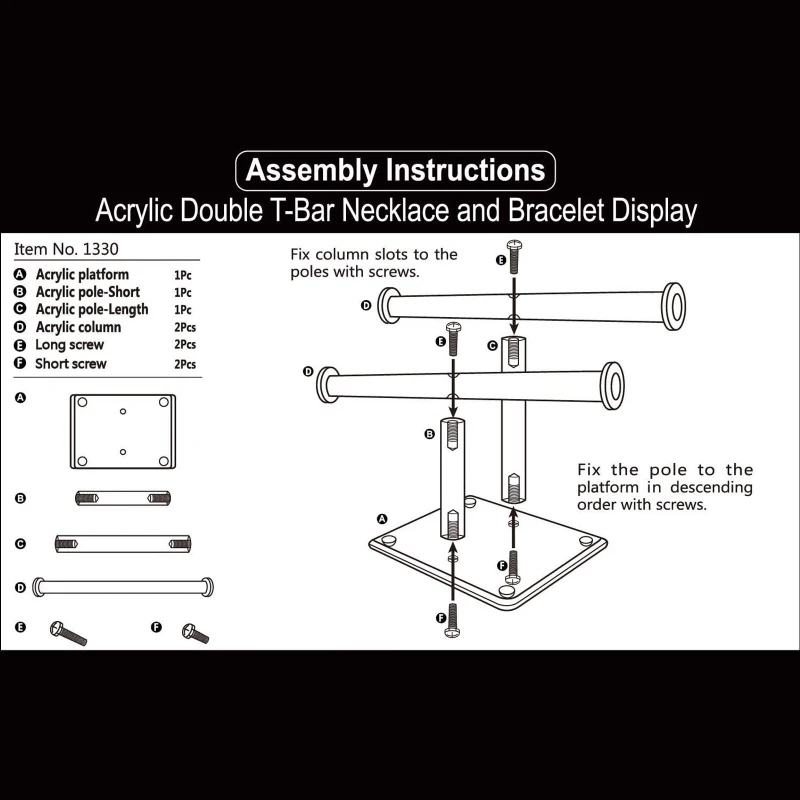 Assembly Instructions

Acrylic Double T-Bar Necklace and Bracelet Display

Item No. 1330

| | | |
|---|---|---|
| A | Acrylic platform | 1Pc |
| B | Acrylic pole-Short | 1Pc |
| C | Acrylic pole-Length | 1Pc |
| D | Acrylic column | 2Pcs |
| E | Long screw | 2Pcs |
| F | Short screw | 2Pcs |

A

B

C

D

E

F

Fix column slots to the poles with screws.

E

D

E

C

D

B

Fix the pole to the platform in descending order with screws.

A

F

F