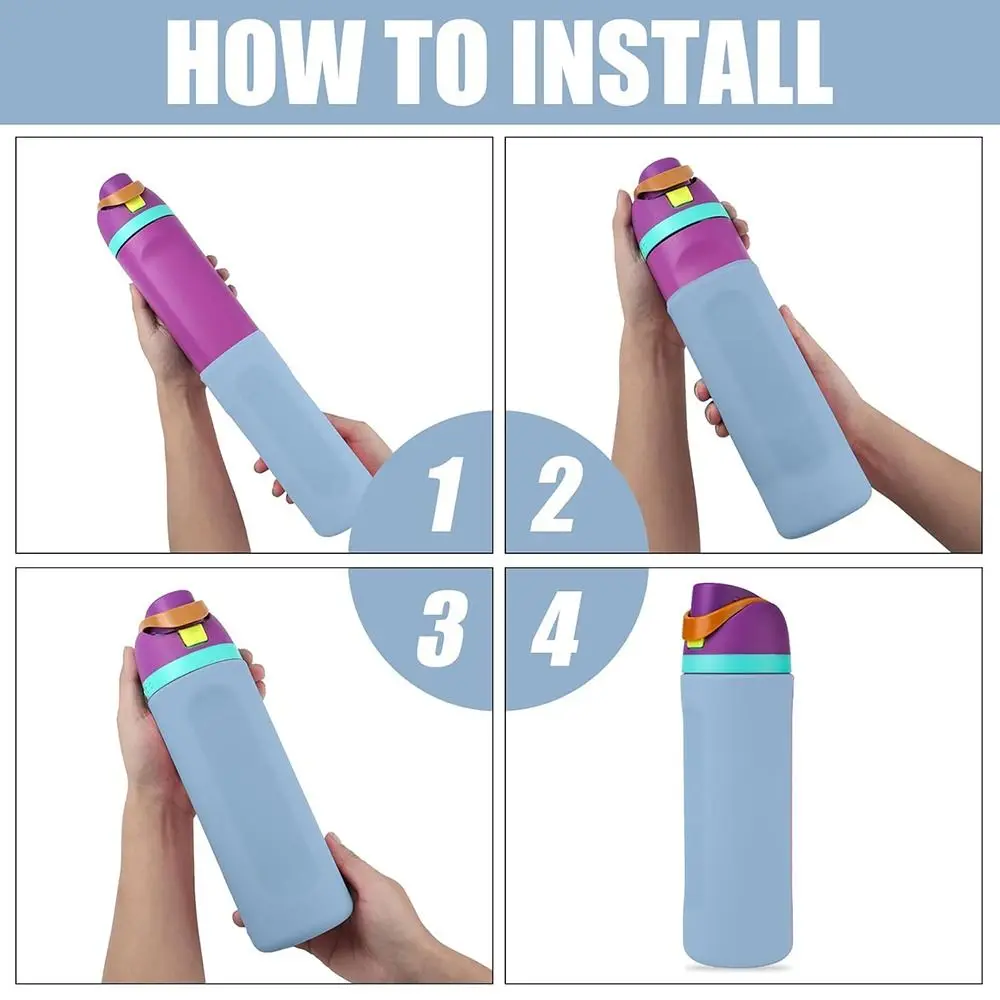 HOW TO INSTALL

1

2

3

4