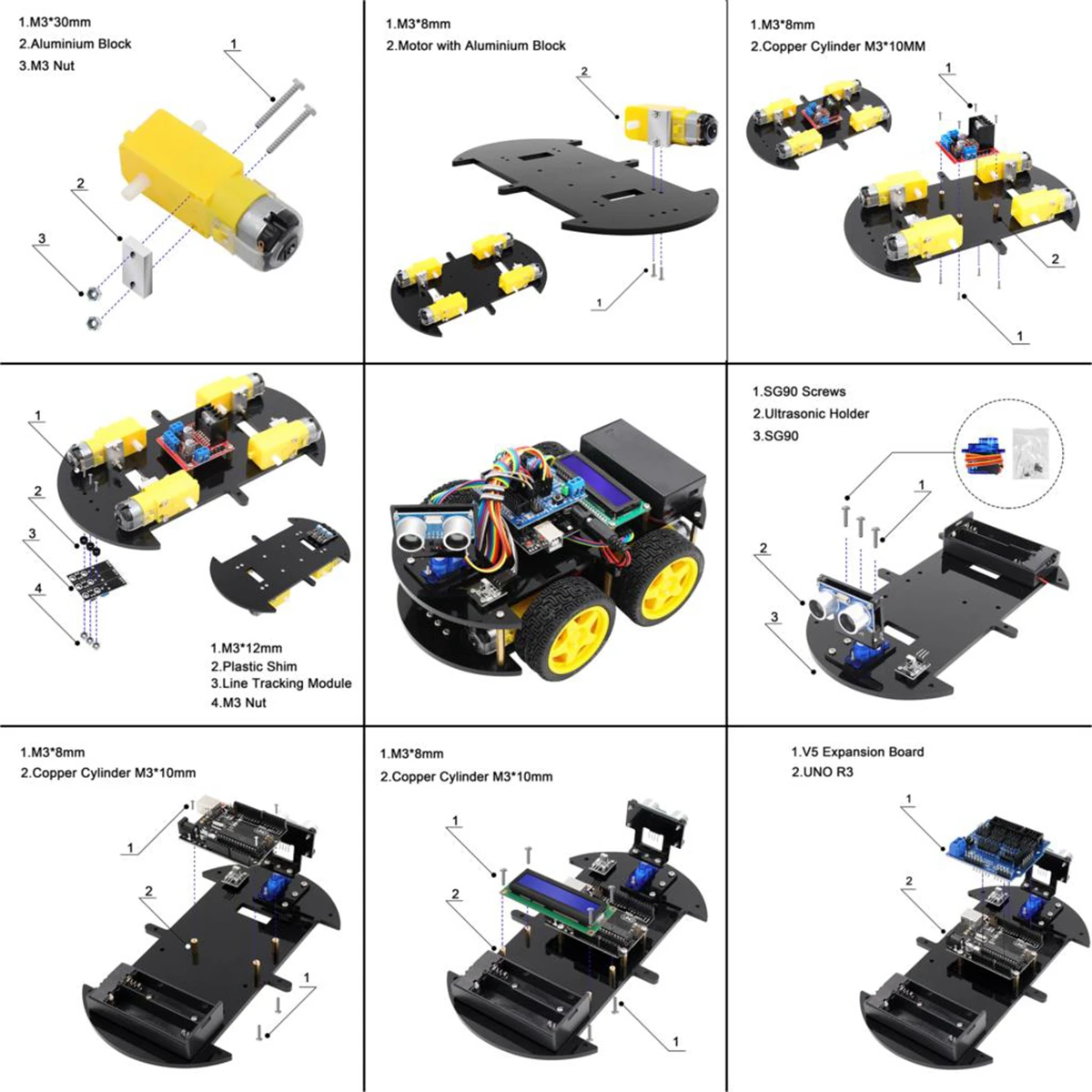 1.M3*30mm
2.Aluminium Block
3.M3 Nut

1
2
3

1.M3*8mm
2.Motor with Aluminium Block

2
1

1.M3*8mm
2.Copper Cylinder M3*10MM

1
2
1

1
2
3
4

1.M3*12mm
2.Plastic Shim
3.Line Tracking Module
4.M3 Nut

1.SG90 Screws
2.Ultrasonic Holder
3.SG90

1
2
3

1.M3*8mm
2.Copper Cylinder M3*10mm

1
2
1

1.M3*8mm
2.Copper Cylinder M3*10mm

1
2
1

1.V5 Expansion Board
2.UNO R3

1
2