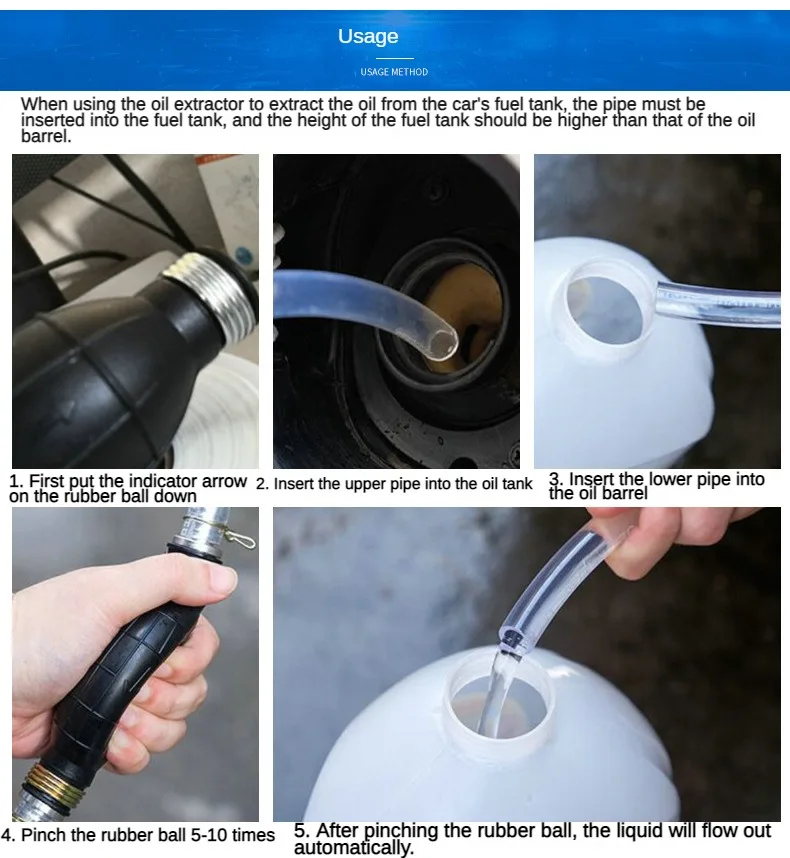 Usage

USAGE METHOD

When using the oil extractor to extract the oil from the car's fuel tank, the pipe must be inserted into the fuel tank, and the height of the fuel tank should be higher than that of the oil barrel.

1. First put the indicator arrow on the rubber ball down

2. Insert the upper pipe into the oil tank

3. Insert the lower pipe into the oil barrel

4. Pinch the rubber ball 5-10 times

5. After pinching the rubber ball, the liquid will flow out automatically.