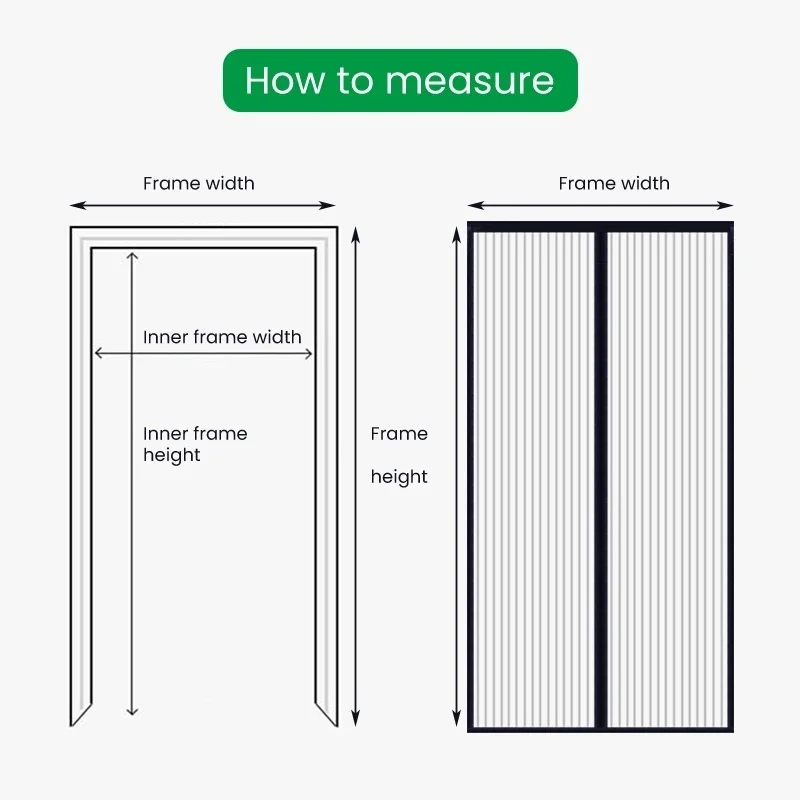 How to measure

Frame width

Inner frame width

Inner frame height

Frame height

Frame width