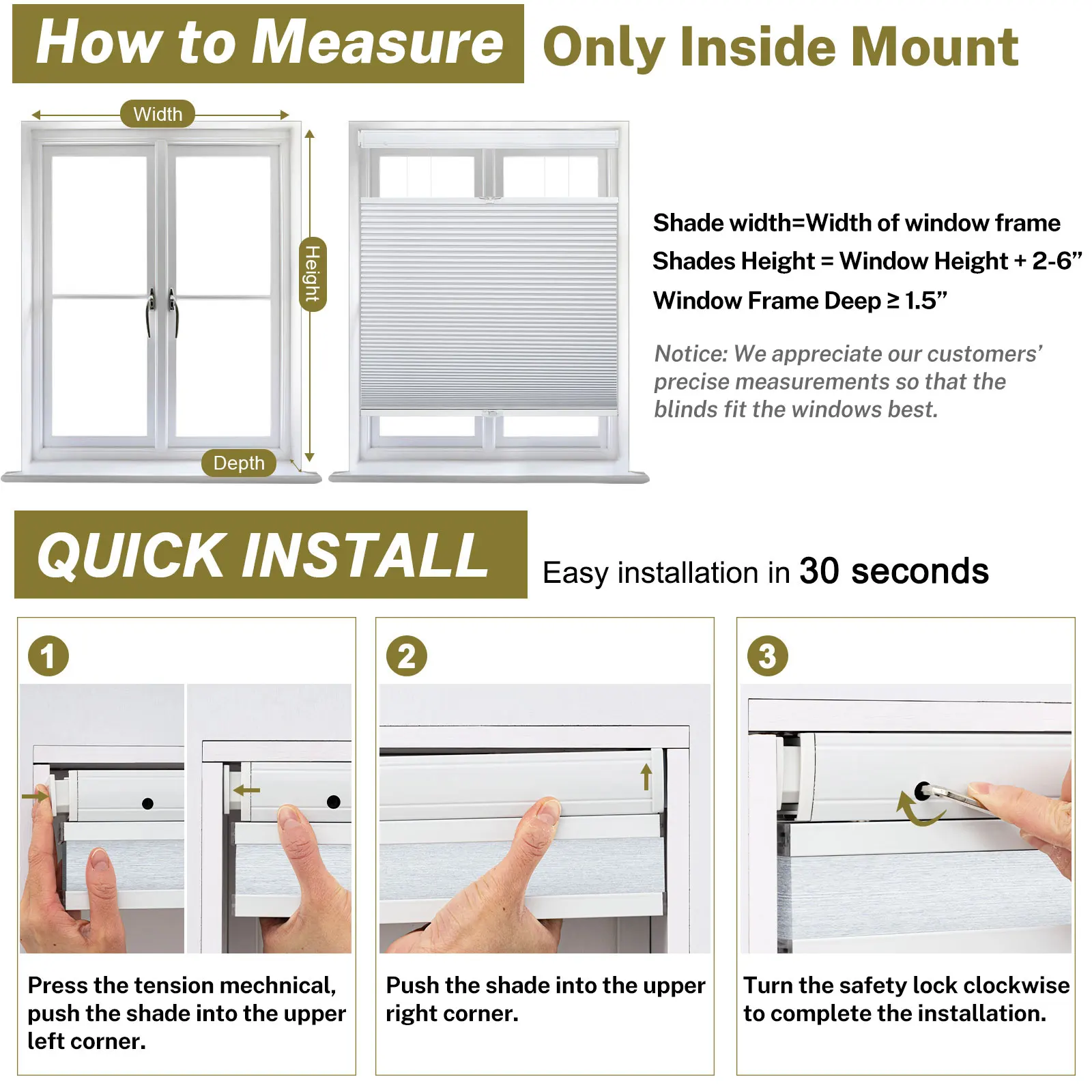 How to Measure Only Inside Mount

Width

Height

Depth

Shade width=Width of window frame

Shades Height = Window Height + 2-6”

Window Frame Deep ≥ 1.5”

Notice: We appreciate our customers’ precise measurements so that the blinds fit the windows best.

QUICK INSTALL Easy installation in 30 seconds

1

Press the tension mechnical, push the shade into the upper left corner.

2

Push the shade into the upper right corner.

3

Turn the safety lock clockwise to complete the installation.