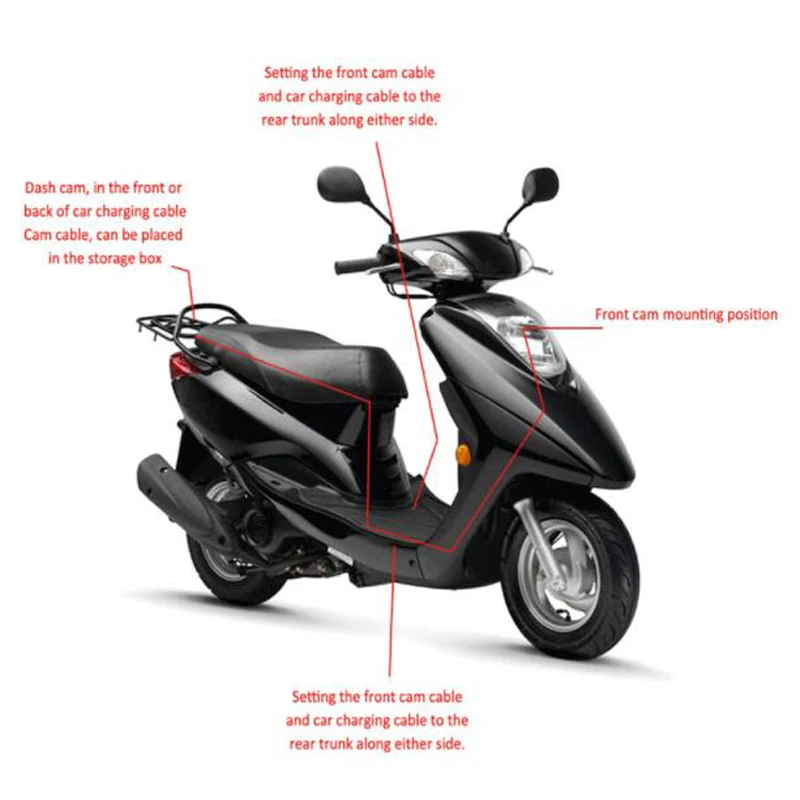 Setting the front cam cable and car charging cable to the rear trunk along either side.

Dash cam, in the front or back of car charging cable Cam cable, can be placed in the storage box

Front cam mounting position

Setting the front cam cable and car charging cable to the rear trunk along either side.