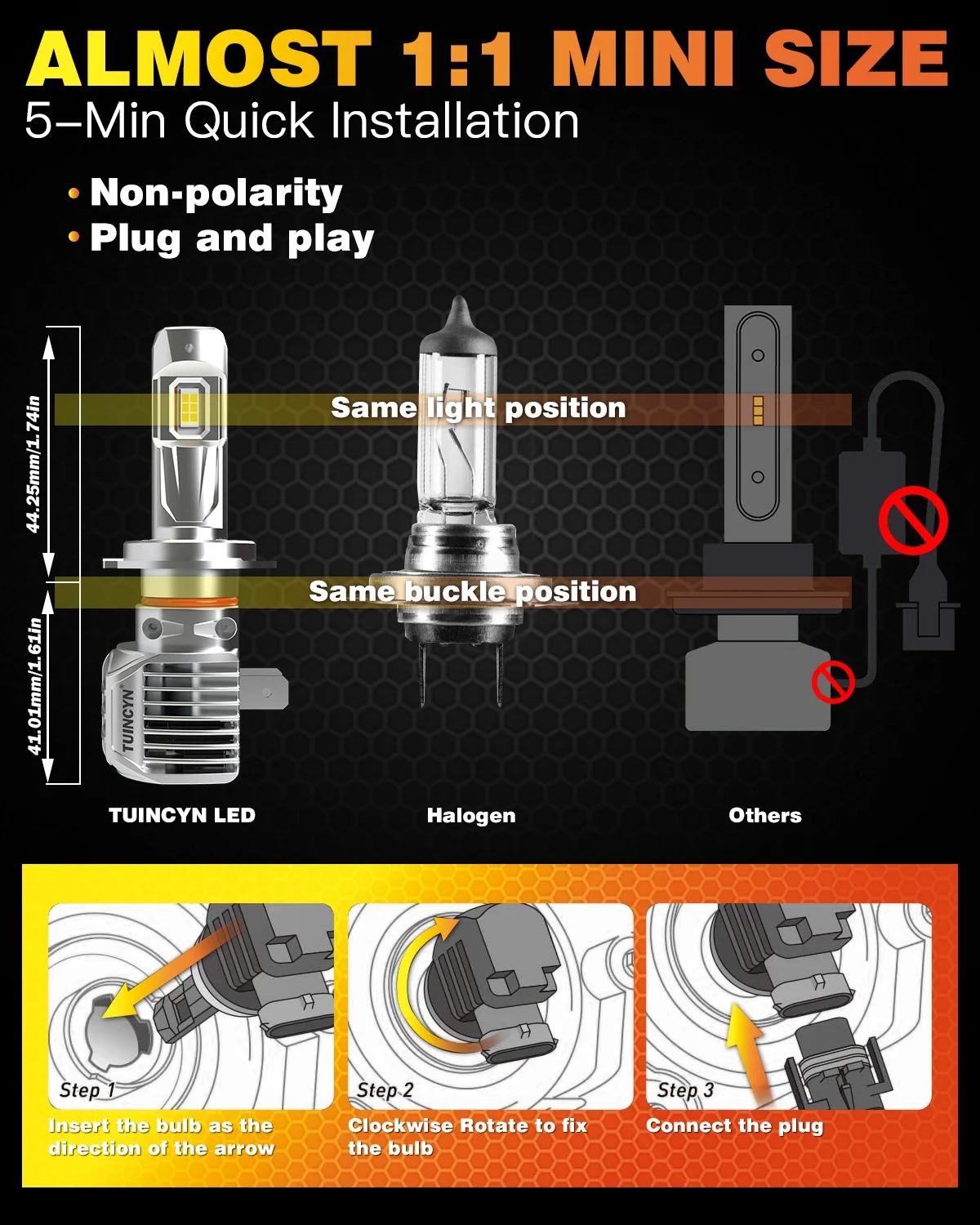 ALMOST 1:1 MINI SIZE
5–Min Quick Installation

• Non-polarity
• Plug and play

44.25mm/1.74in

41.01mm/1.61in

Same light position

Same buckle position

TUINCYN

TUINCYN LED

Halogen

Others

Step 1
Insert the bulb as the direction of the arrow

Step 2
Clockwise Rotate to fix the bulb

Step 3
Connect the plug