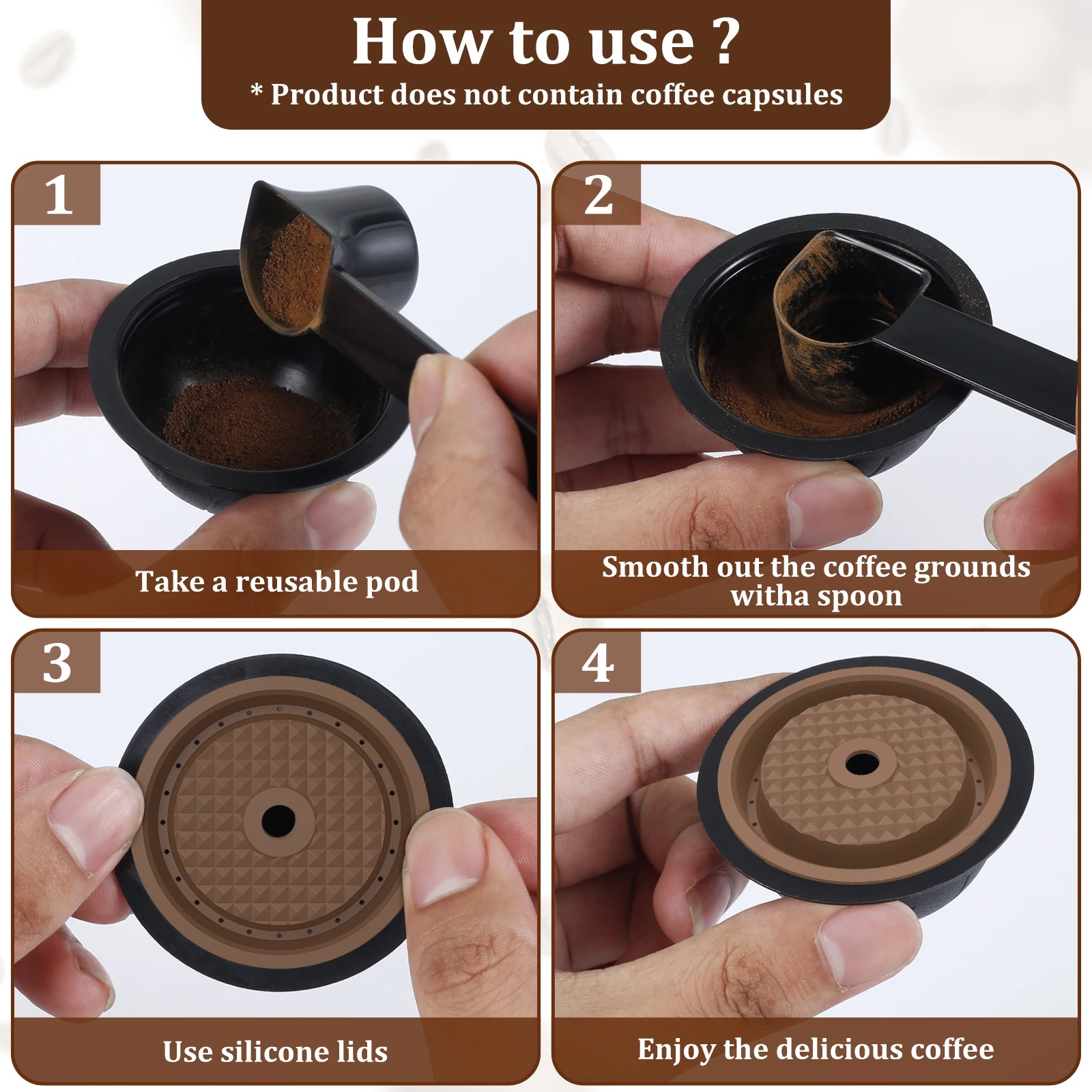 How to use ?
* Product does not contain coffee capsules

1
Take a reusable pod

2
Smooth out the coffee grounds witha spoon

3
Use silicone lids

4
Enjoy the delicious coffee