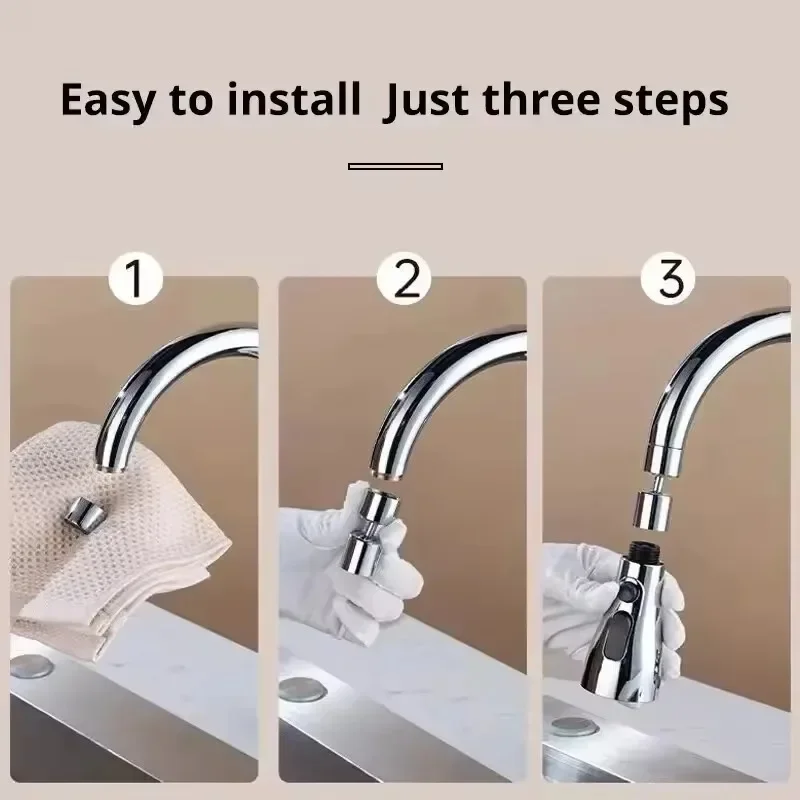 Easy to install  Just three steps

1

2

3