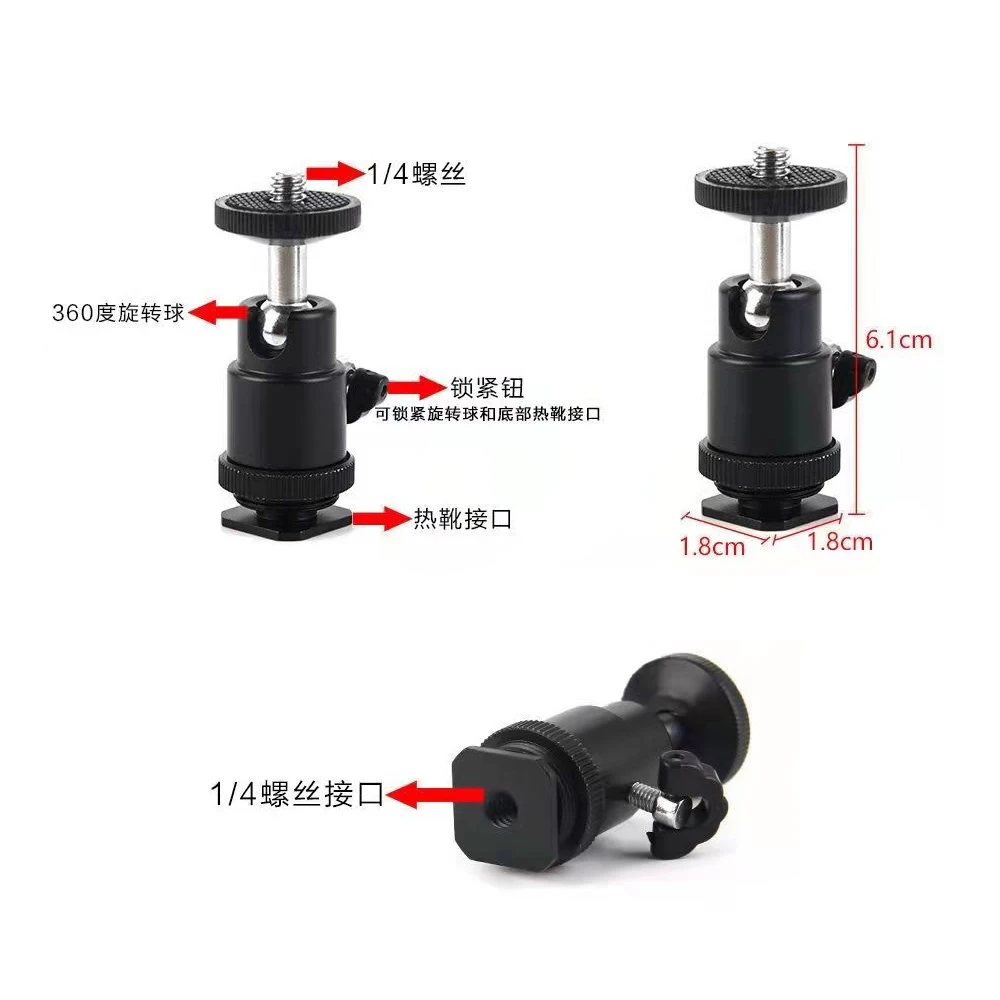 1/4螺丝

360度旋转球

锁紧钮
可锁紧旋转球和底部热靴接口

热靴接口

6.1cm

1.8cm

1.8cm

1/4螺丝接口