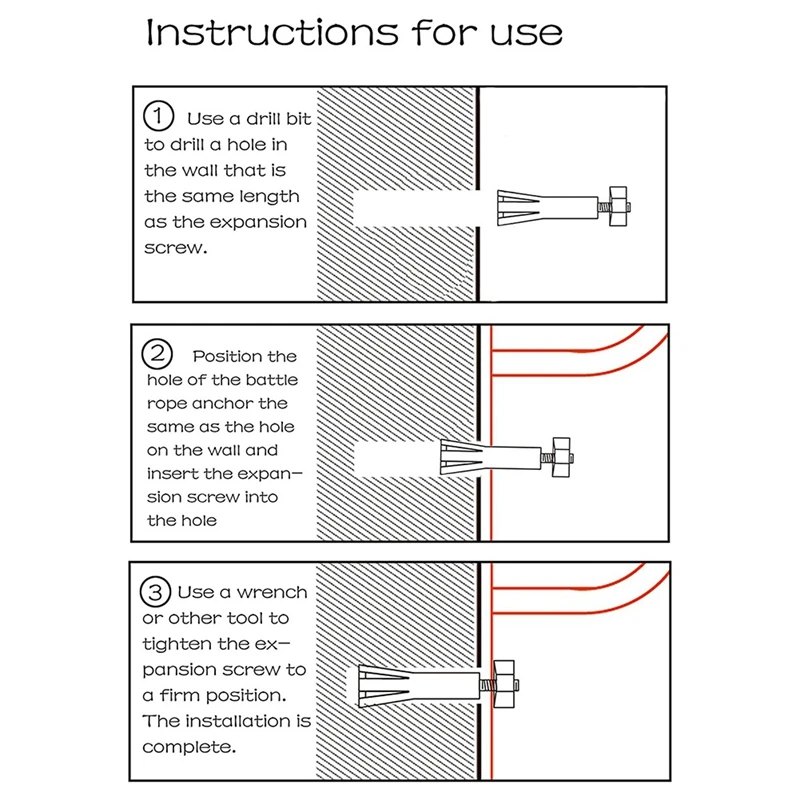 Instructions for use

① Use a drill bit to drill a hole in the wall that is the same length as the expansion screw.

② Position the hole of the battle rope anchor the same as the hole on the wall and insert the expansion screw into the hole

③ Use a wrench or other tool to tighten the expansion screw to a firm position. The installation is complete.