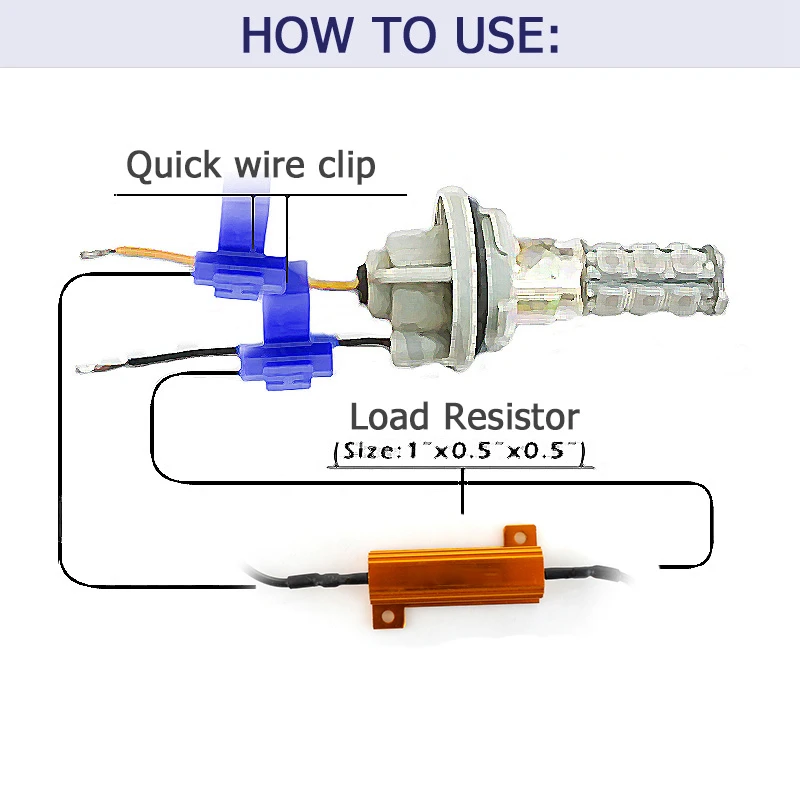 HOW TO USE:

Quick wire clip

Load Resistor
(Size:1"x0.5"x0.5")