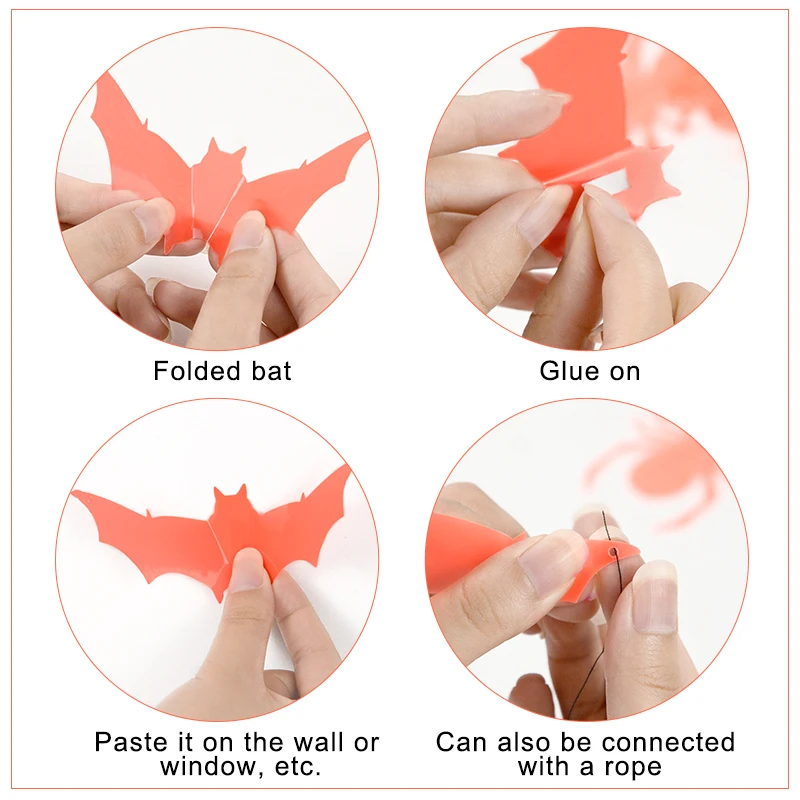 Folded bat

Glue on

Paste it on the wall or window, etc.

Can also be connected with a rope