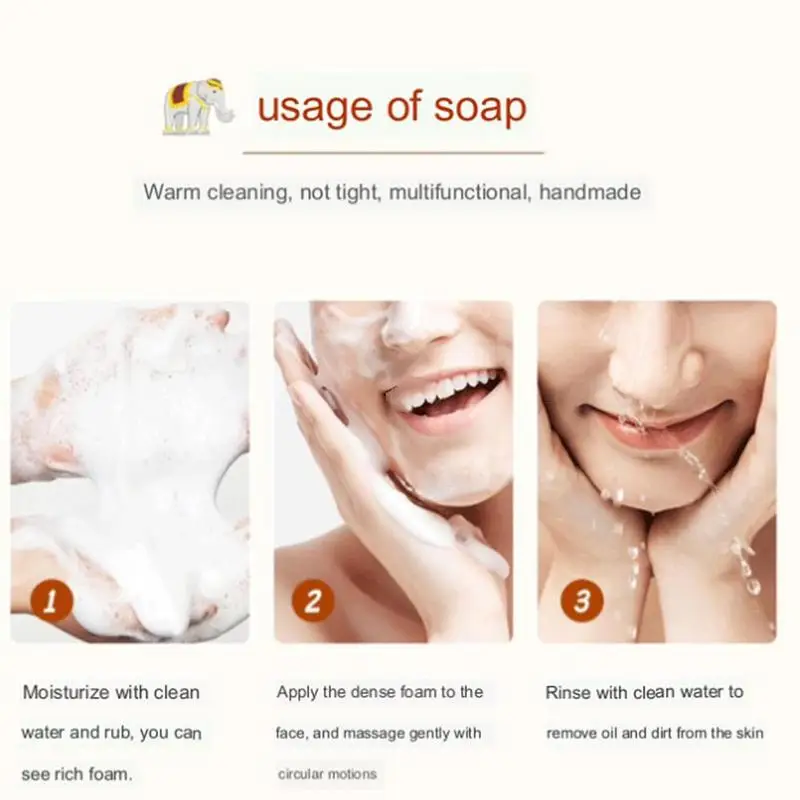 usage of soap

Warm cleaning, not tight, multifunctional, handmade

1

2

3

Moisturize with clean water and rub, you can see rich foam.

Apply the dense foam to the face, and massage gently with circular motions

Rinse with clean water to remove oil and dirt from the skin