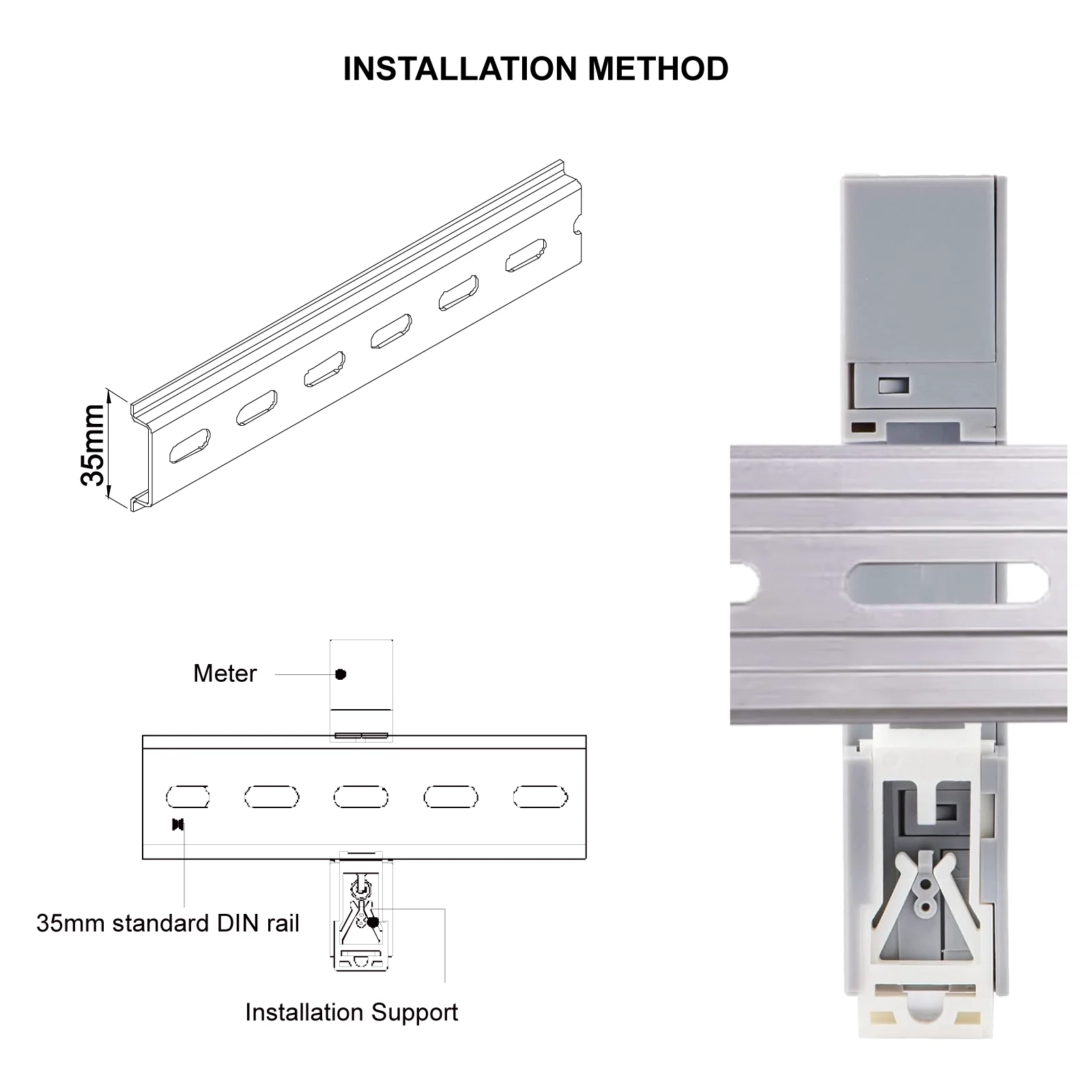 INSTALLATION METHOD

35mm

Meter

35mm standard DIN rail

Installation Support