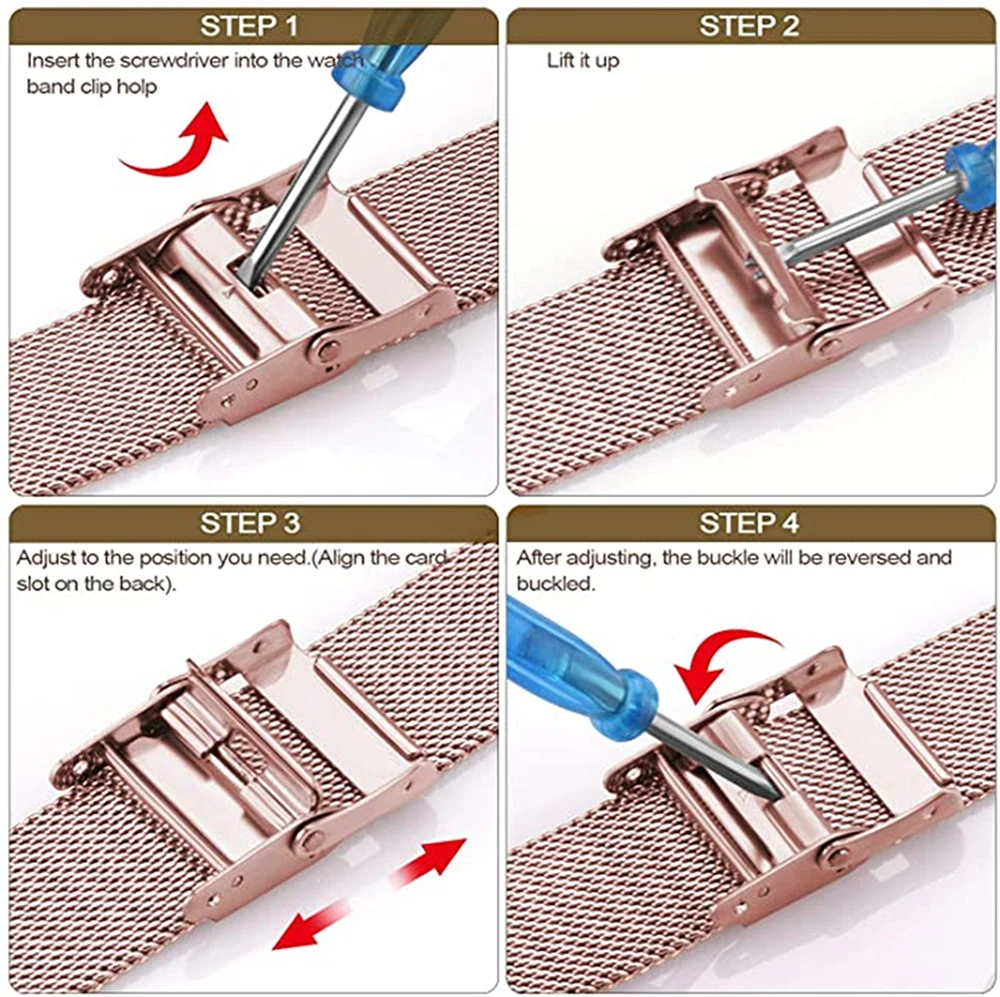 STEP 1

Insert the screwdriver into the watch band clip holp

STEP 2

Lift it up

STEP 3

Adjust to the position you need.(Align the card slot on the back).

STEP 4

After adjusting, the buckle will be reversed and buckled.