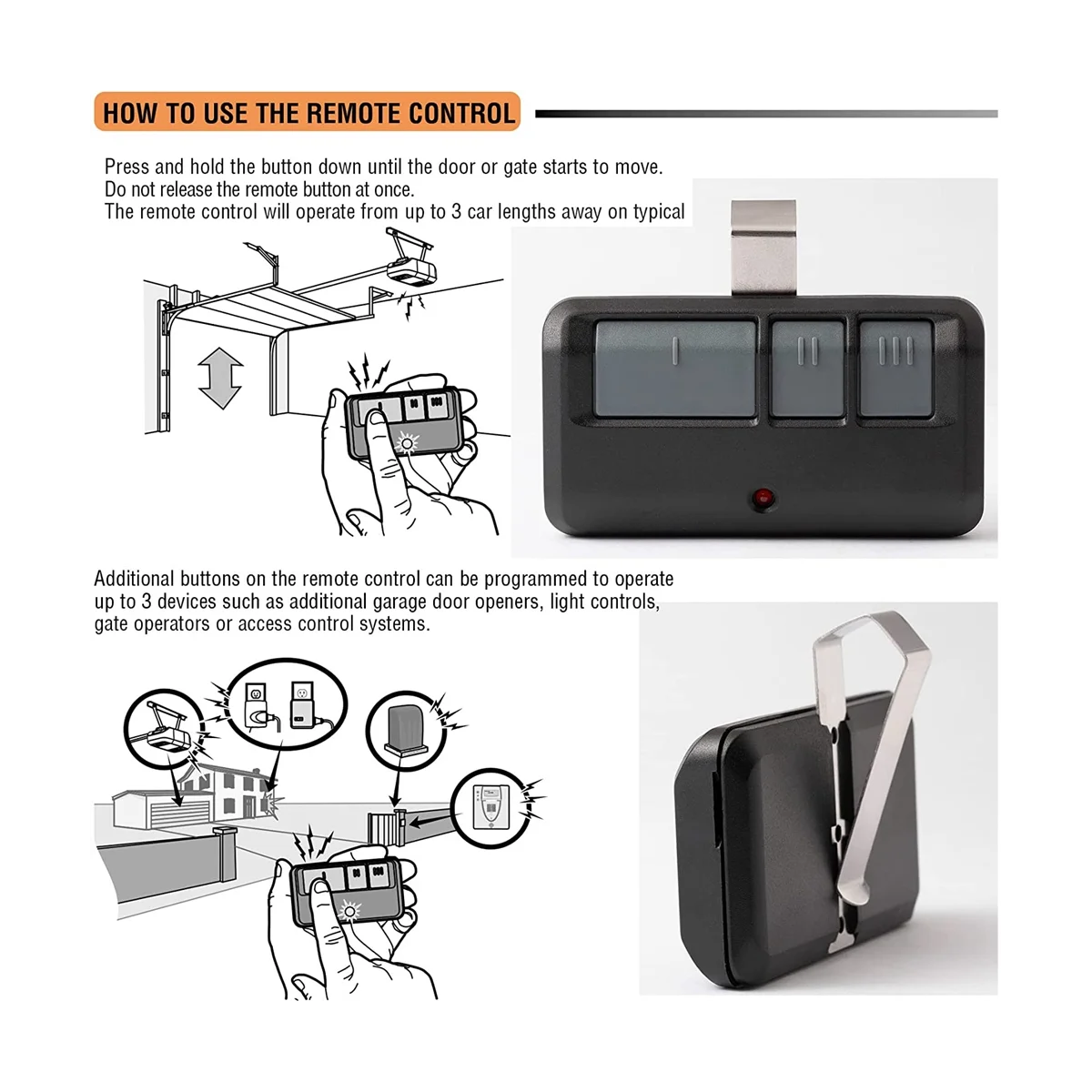 HOW TO USE THE REMOTE CONTROL

Press and hold the button down until the door or gate starts to move.
Do not release the remote button at once.
The remote control will operate from up to 3 car lengths away on typical

Additional buttons on the remote control can be programmed to operate up to 3 devices such as additional garage door openers, light controls, gate operators or access control systems.