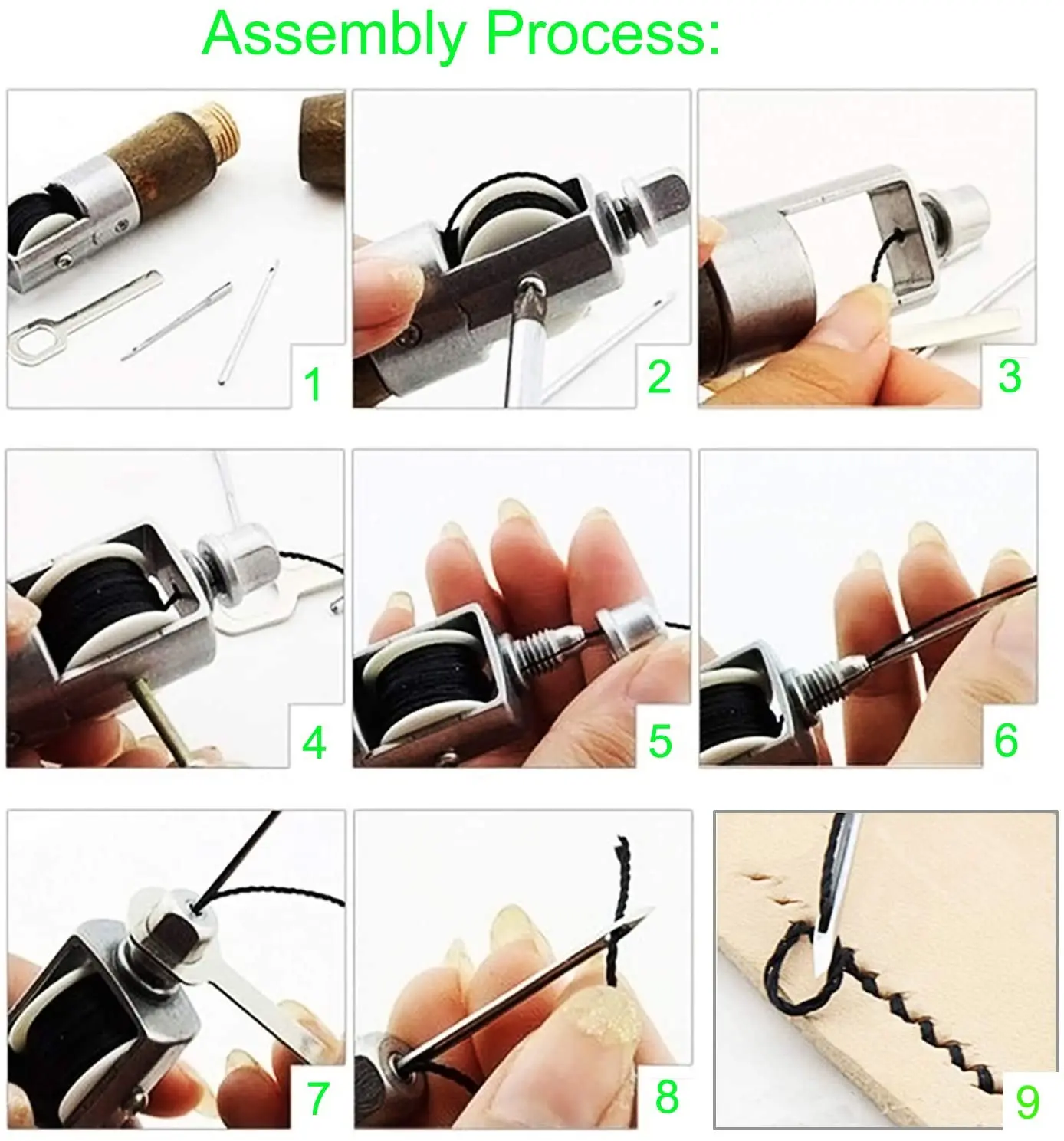 Assembly Process:

1

2

3

4

5

6

7

8

9