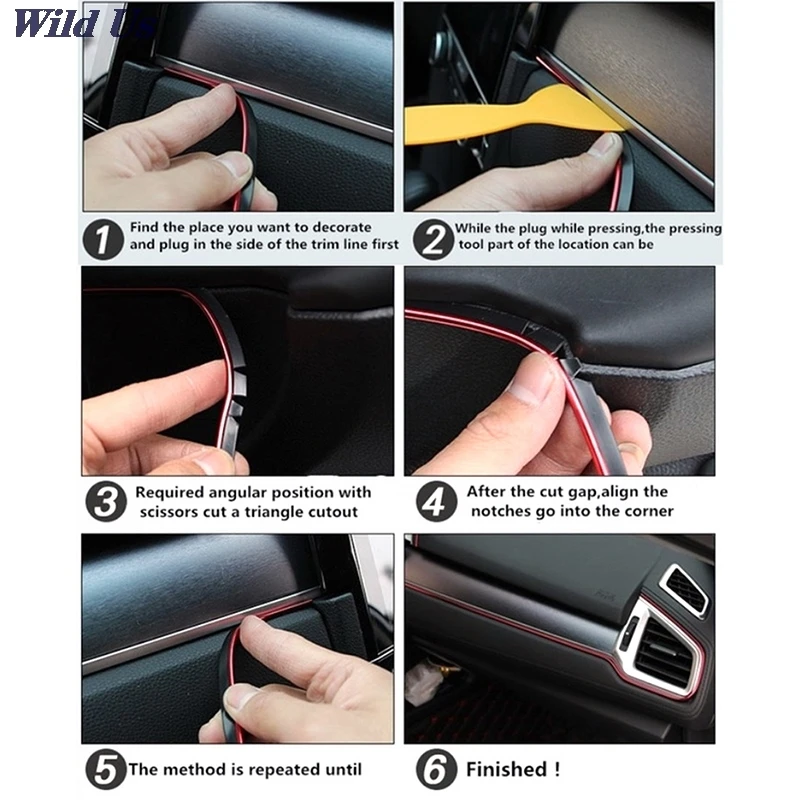 Wild Us

1 Find the place you want to decorate and plug in the side of the trim line first

2 While the plug while pressing,the pressing tool part of the location can be

3 Required angular position with scissors cut a triangle cutout

4 After the cut gap,align the notches go into the corner

5 The method is repeated until

6 Finished !