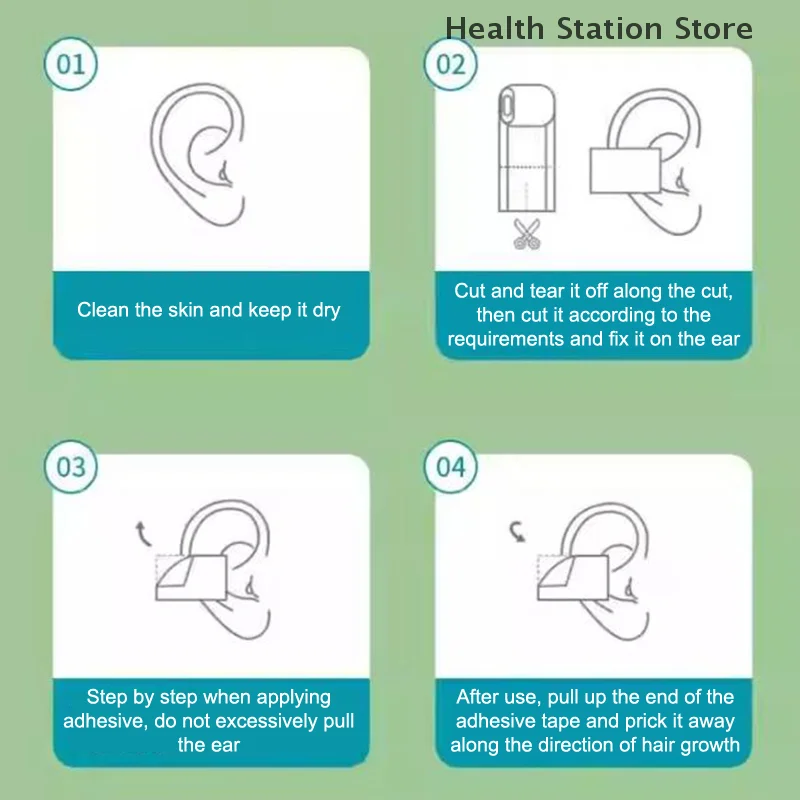 Health Station Store

01

Clean the skin and keep it dry

02

Cut and tear it off along the cut, then cut it according to the requirements and fix it on the ear

03

Step by step when applying adhesive, do not excessively pull the ear

04

After use, pull up the end of the adhesive tape and prick it away along the direction of hair growth