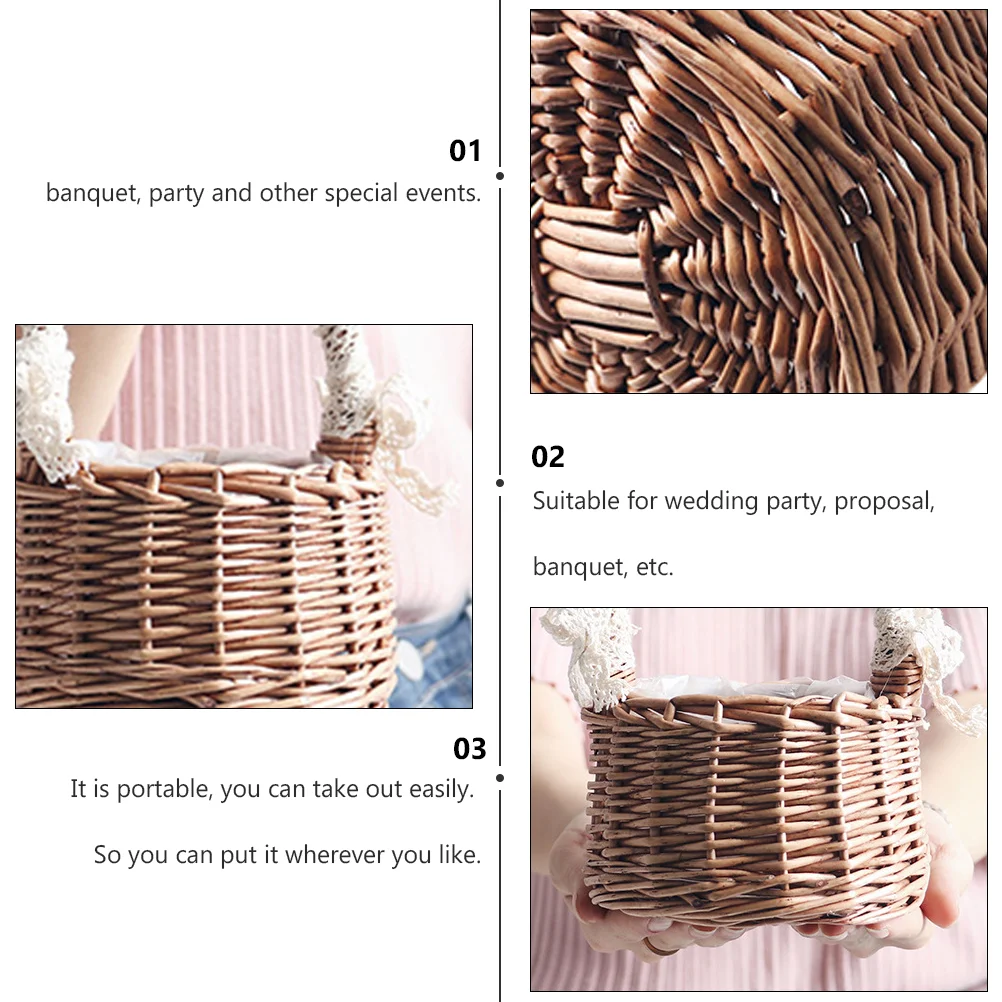 01

banquet, party and other special events.

02

Suitable for wedding party, proposal,

banquet, etc.

03

It is portable, you can take out easily.

So you can put it wherever you like.