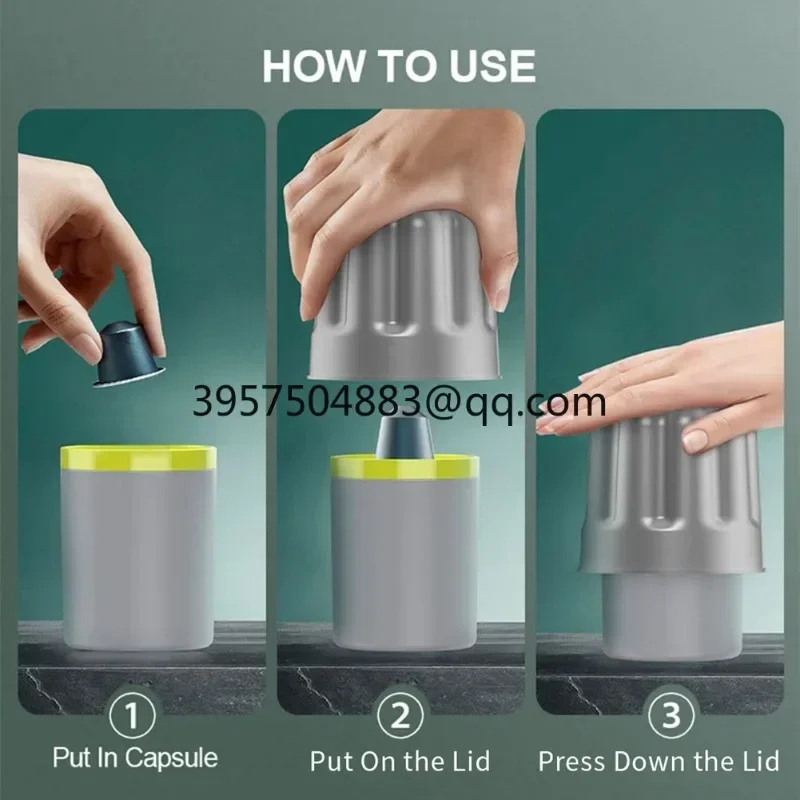 HOW TO USE

3957504883@qq.com

1
Put In Capsule

2
Put On the Lid

3
Press Down the Lid