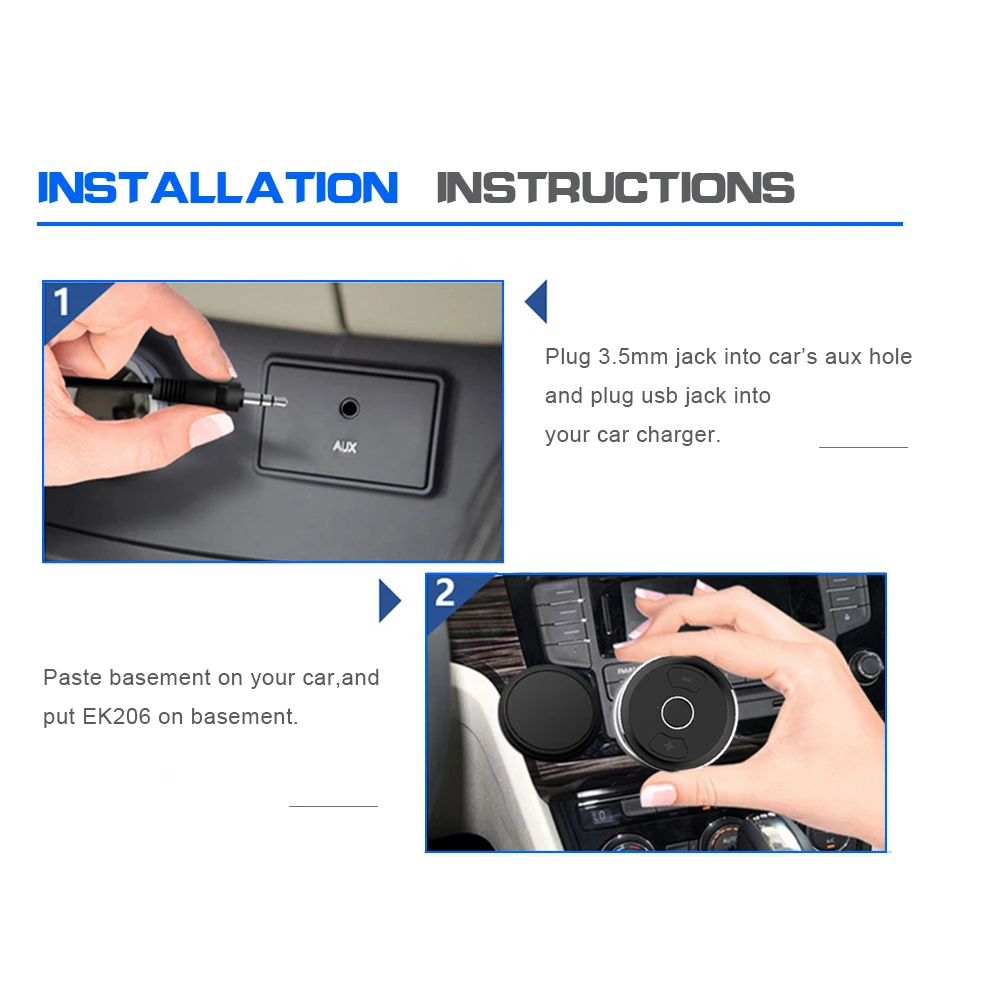 INSTALLATION INSTRUCTIONS

1

AUX

Plug 3.5mm jack into car's aux hole and plug usb jack into your car charger.

2

Paste basement on your car,and put EK206 on basement.