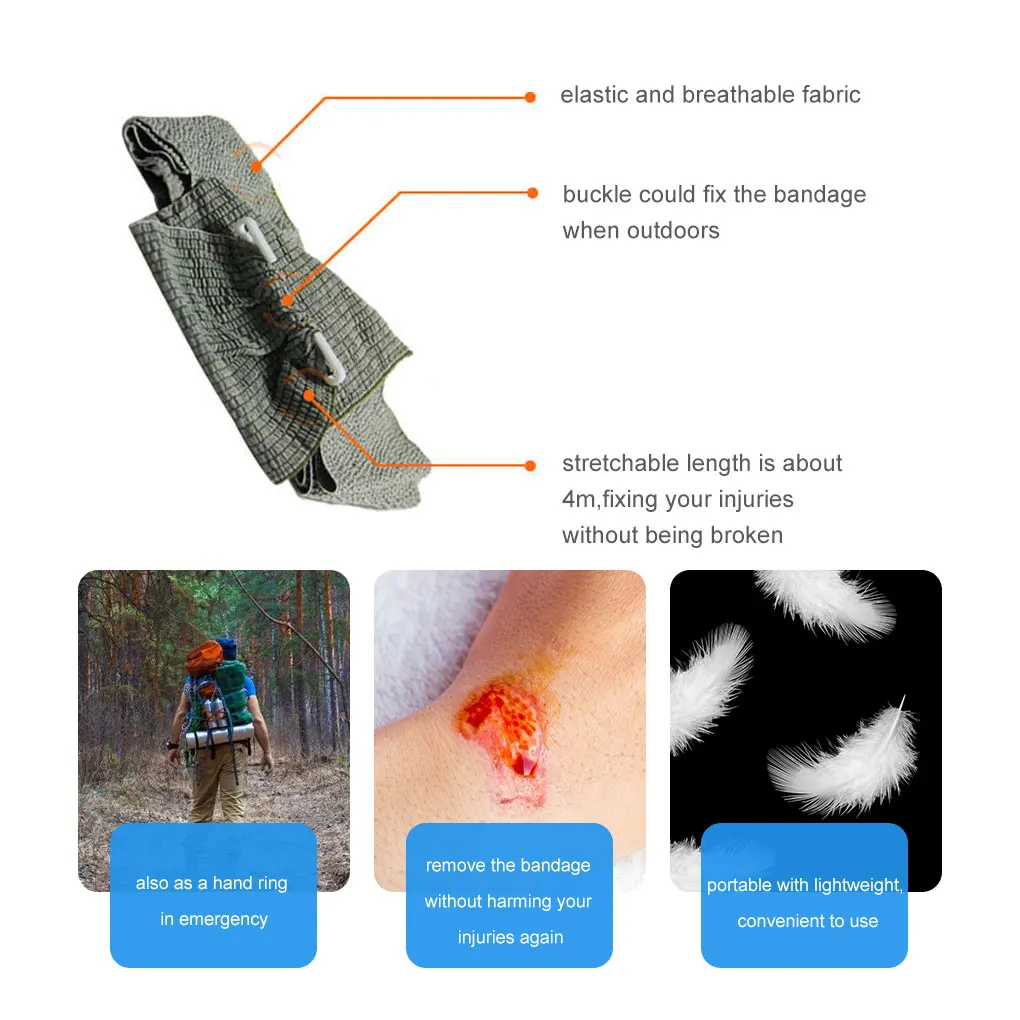 elastic and breathable fabric

buckle could fix the bandage when outdoors

stretchable length is about 4m,fixing your injuries without being broken

also as a hand ring in emergency

remove the bandage without harming your injuries again

portable with lightweight, convenient to use