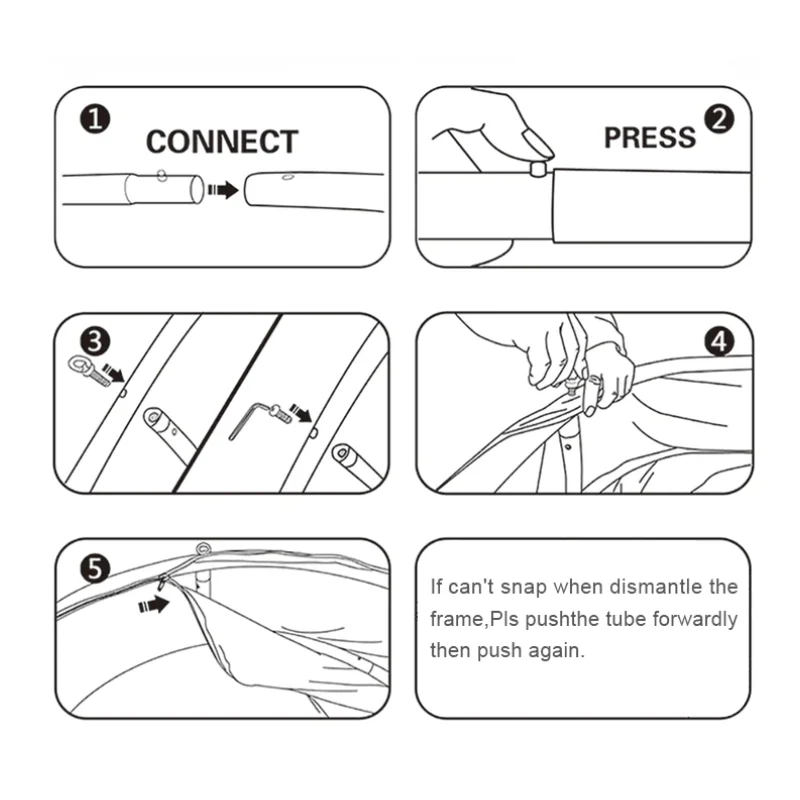 1 CONNECT

PRESS 2

3

4

5

If can't snap when dismantle the frame,Pls pushthe tube forwardly then push again.