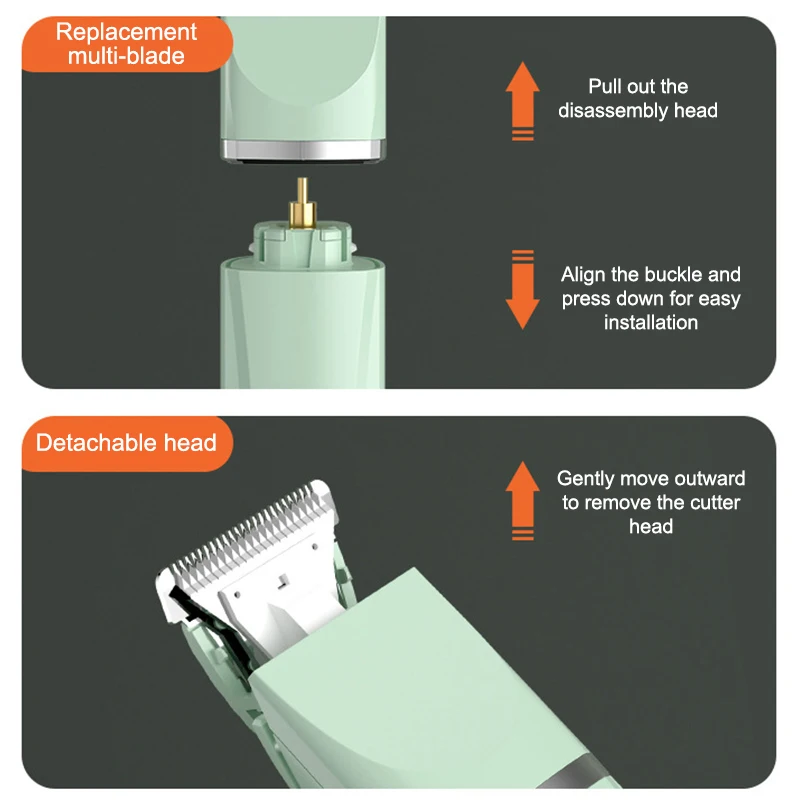 Replacement multi-blade

Pull out the disassembly head

Align the buckle and press down for easy installation

Detachable head

Gently move outward to remove the cutter head