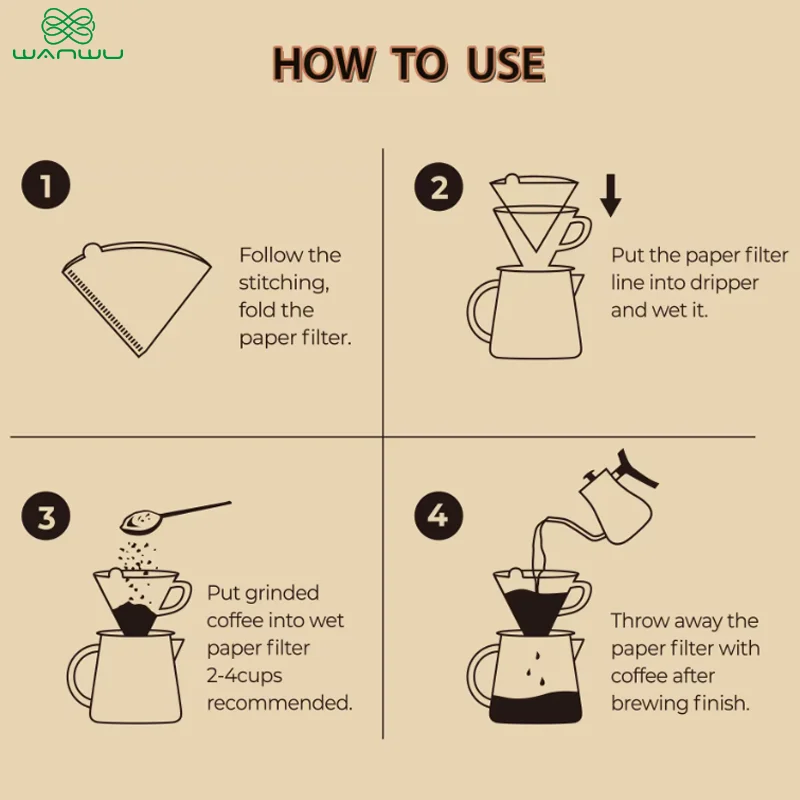 WANWU

HOW TO USE

1

Follow the stitching, fold the paper filter.

2

Put the paper filter line into dripper and wet it.

3

Put grinded coffee into wet paper filter 2-4cups recommended.

4

Throw away the paper filter with coffee after brewing finish.