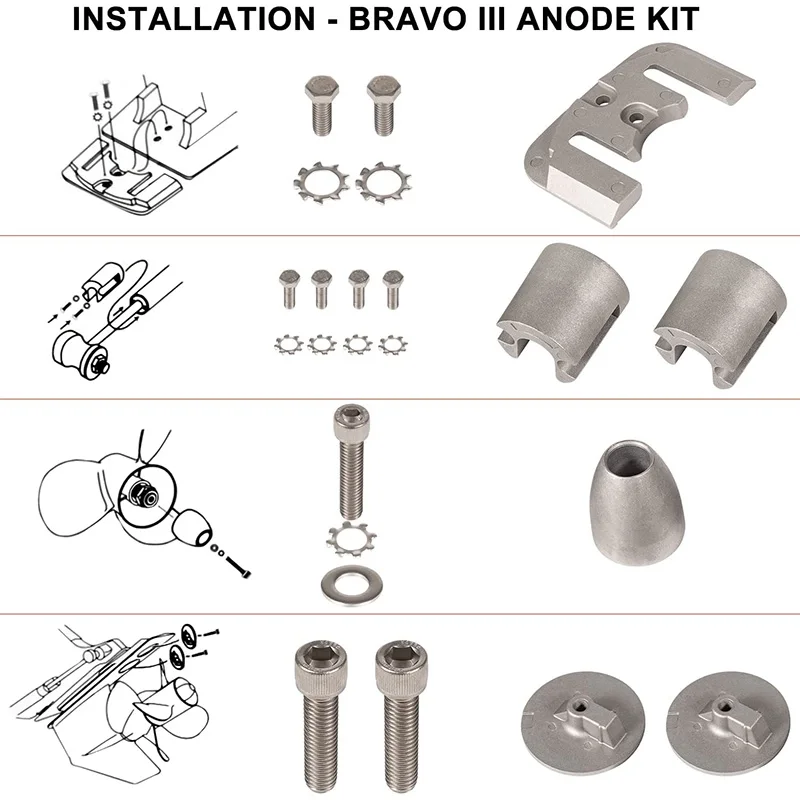 INSTALLATION - BRAVO III ANODE KIT