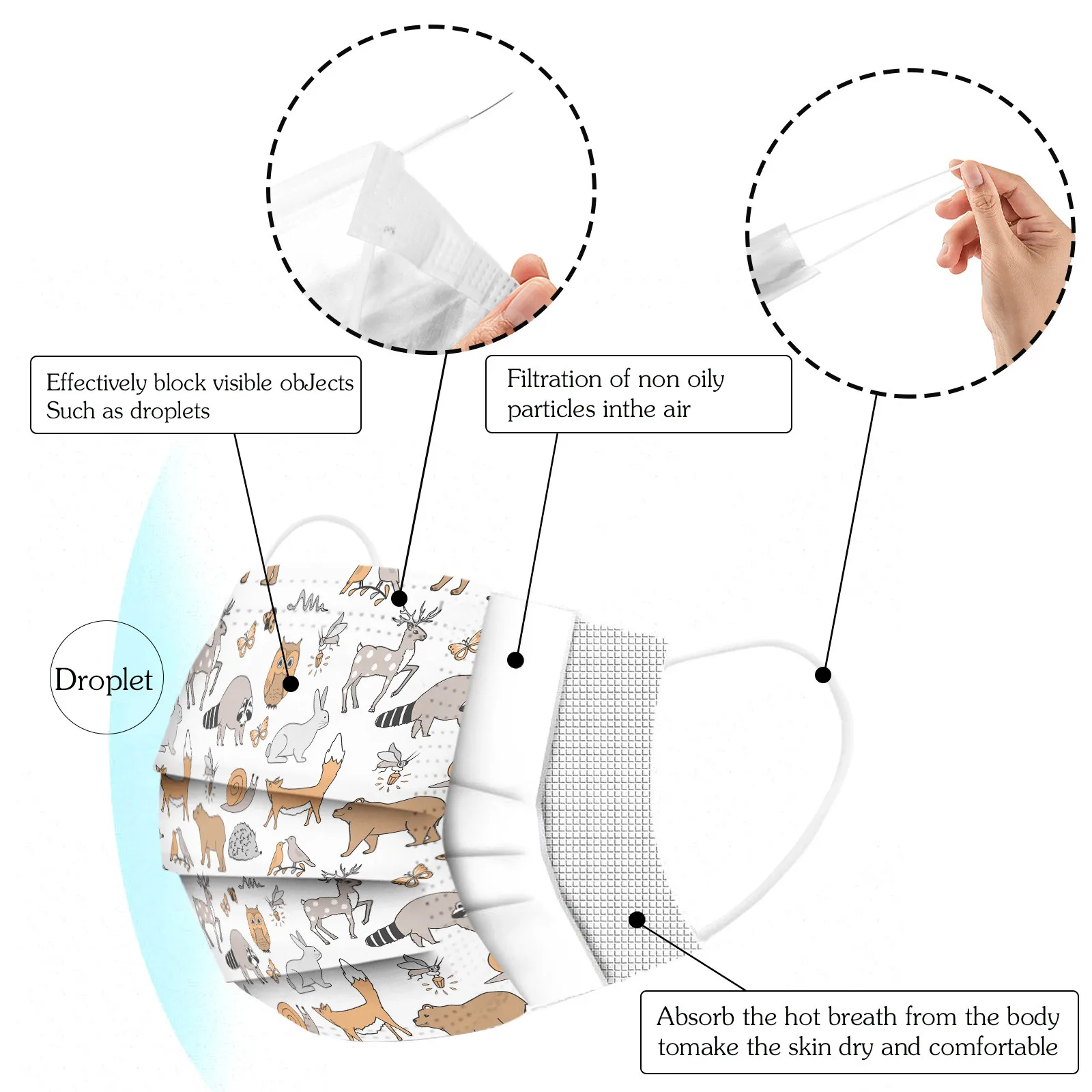 Effectively block visible obJects Such as droplets

Filtration of non oily particles inthe air

Droplet

Absorb the hot breath from the body tomake the skin dry and comfortable