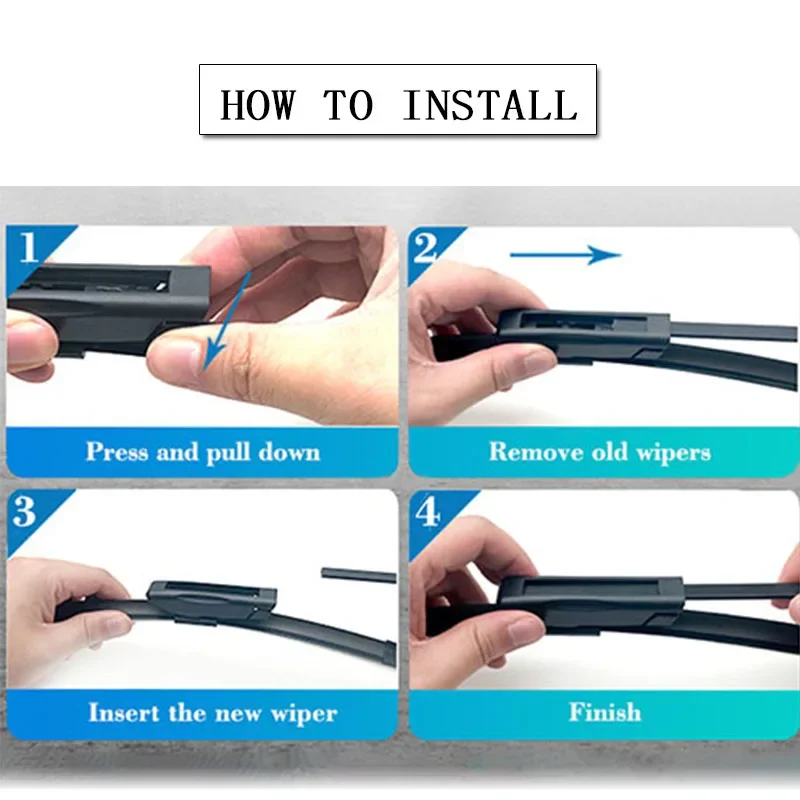 HOW TO INSTALL

1

Press and pull down

2

Remove old wipers

3

Insert the new wiper

4

Finish